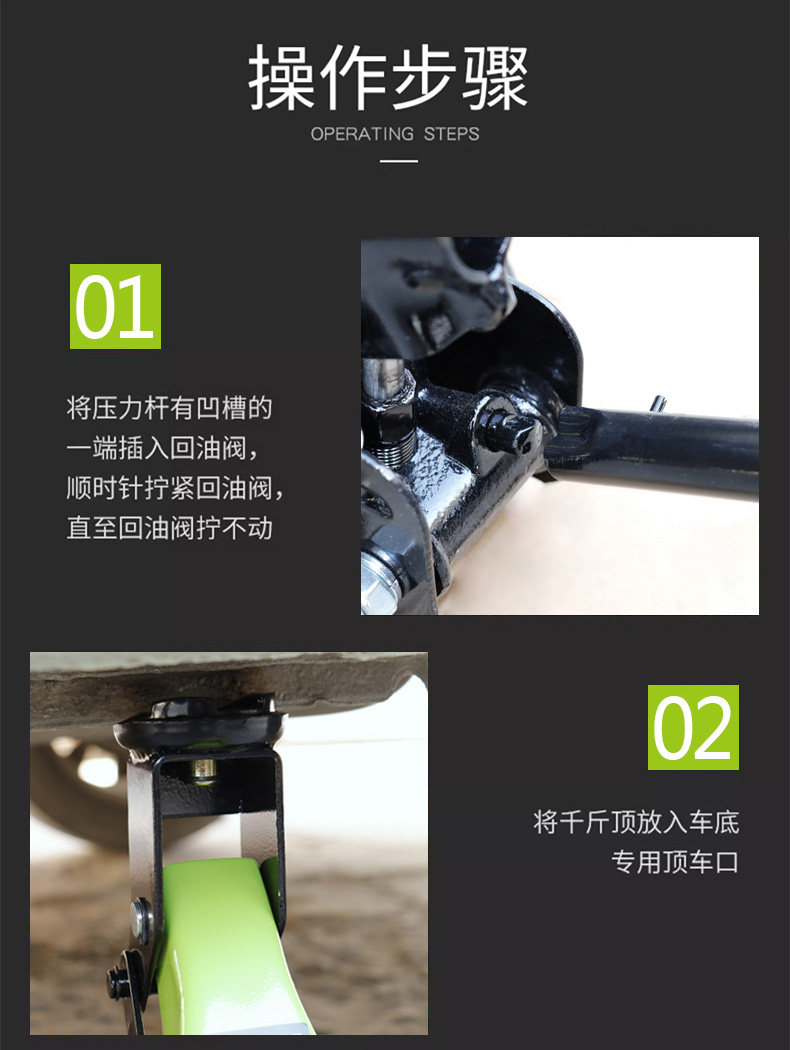 操作步骤
OPERATING STEPS

01

将压力杆有凹槽的一端插入回油阀，顺时针拧紧回油阀，直至回油阀拧不动

02

将千斤顶放入车底专用顶车口