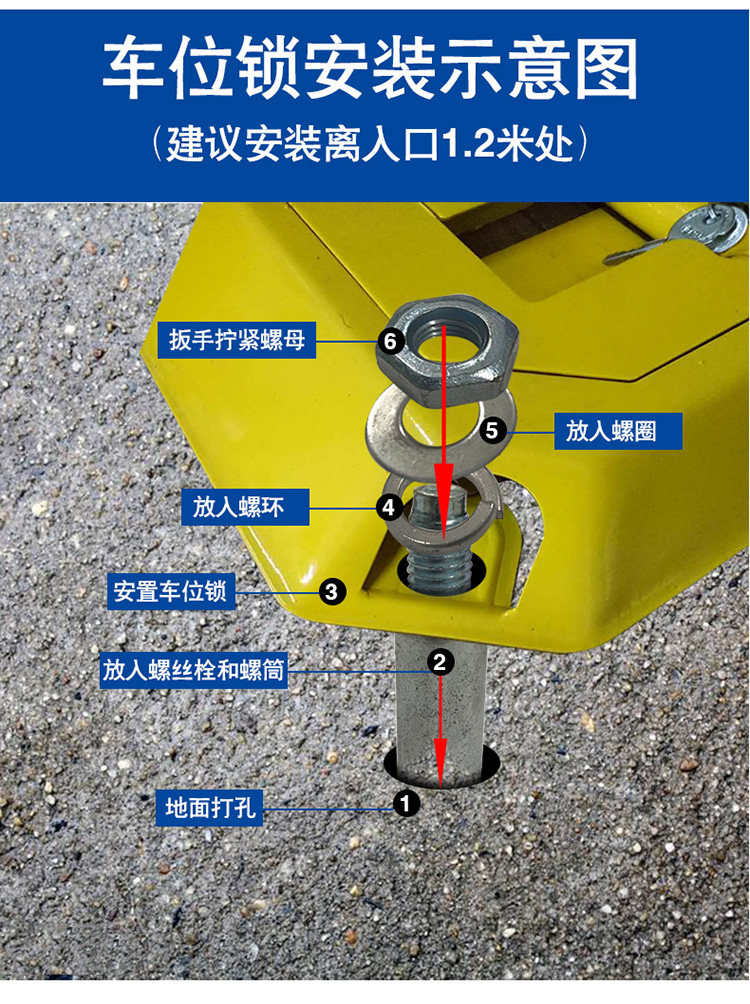 车位锁安装示意图

（建议安装离入口1.2米处）

扳手拧紧螺母 6

5 放入螺圈

放入螺环 4

安置车位锁 3

放入螺丝栓和螺筒 2

地面打孔 1