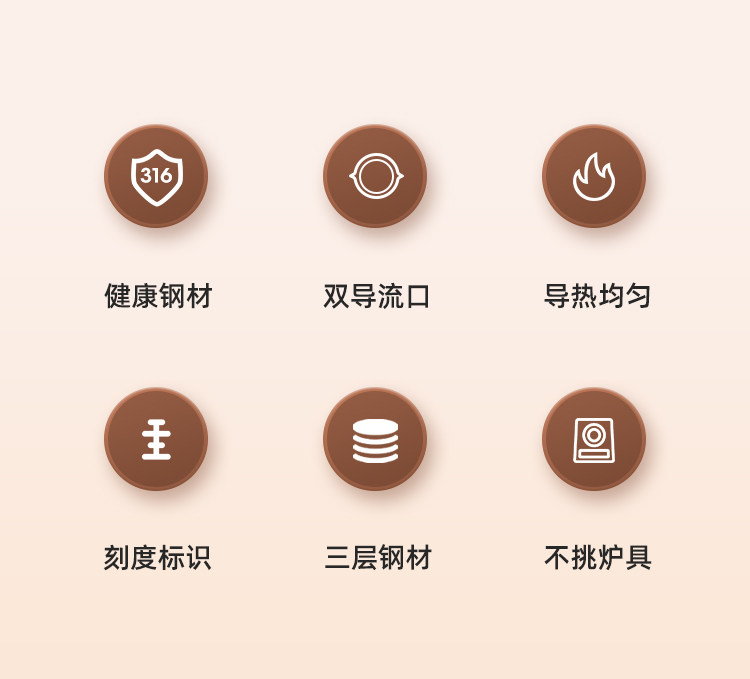 316

健康钢材

双导流口

导热均匀

刻度标识

三层钢材

不挑炉具