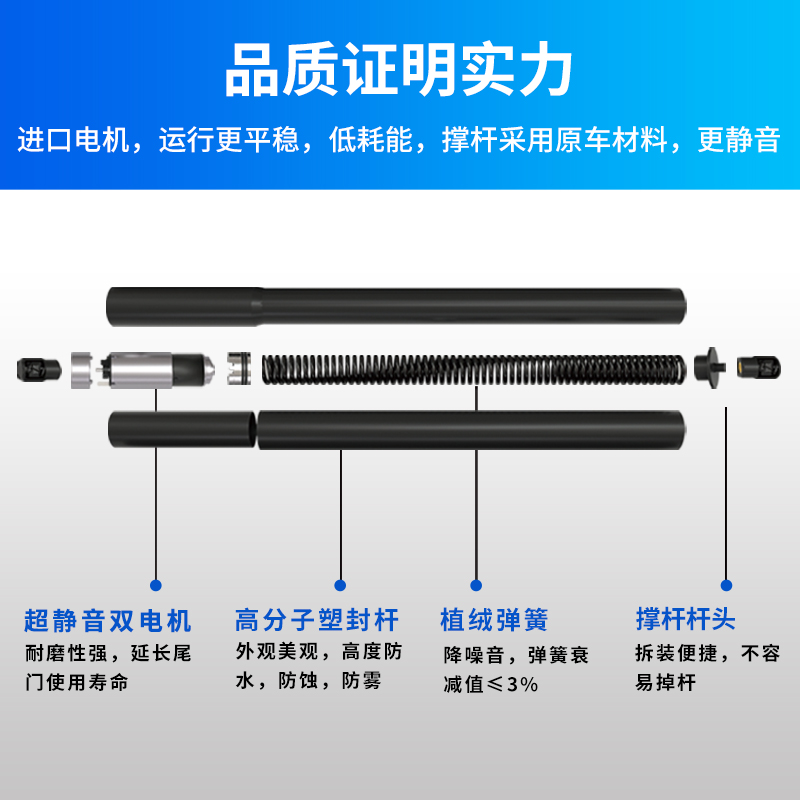 品质证明实力

进口电机，运行更平稳，低耗能，撑杆采用原车材料，更静音

超静音双电机

耐磨性强，延长尾门使用寿命

高分子塑封杆

外观美观，高度防水，防蚀，防雾

植绒弹簧

降噪音，弹簧衰减值≤3%

撑杆杆头

拆装便捷，不容易掉杆