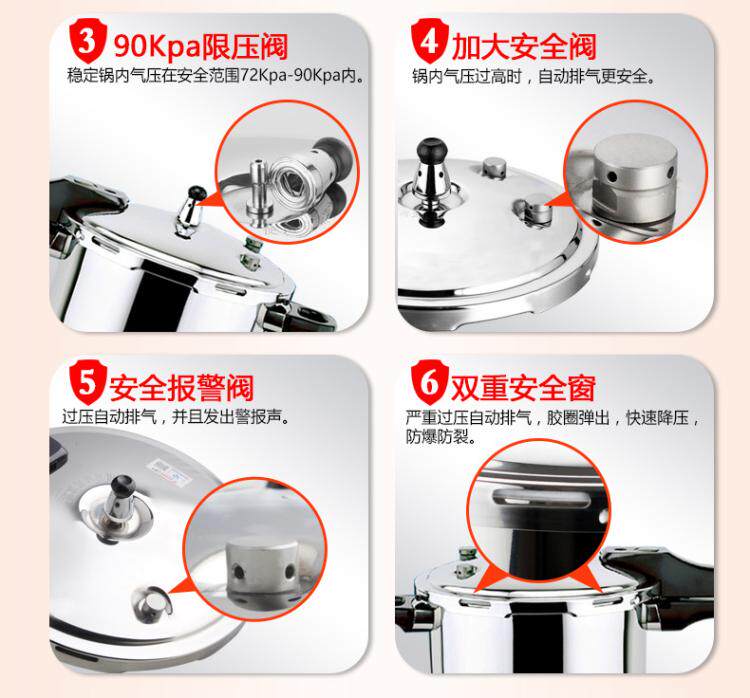 3 90Kpa限压阀
稳定锅内气压在安全范围72Kpa-90Kpa内。

4 加大安全阀
锅内气压过高时，自动排气更安全。

5 安全报警阀
过压自动排气，并且发出警报声。

6 双重安全窗
严重过压自动排气，胶圈弹出，快速降压，防爆防裂。