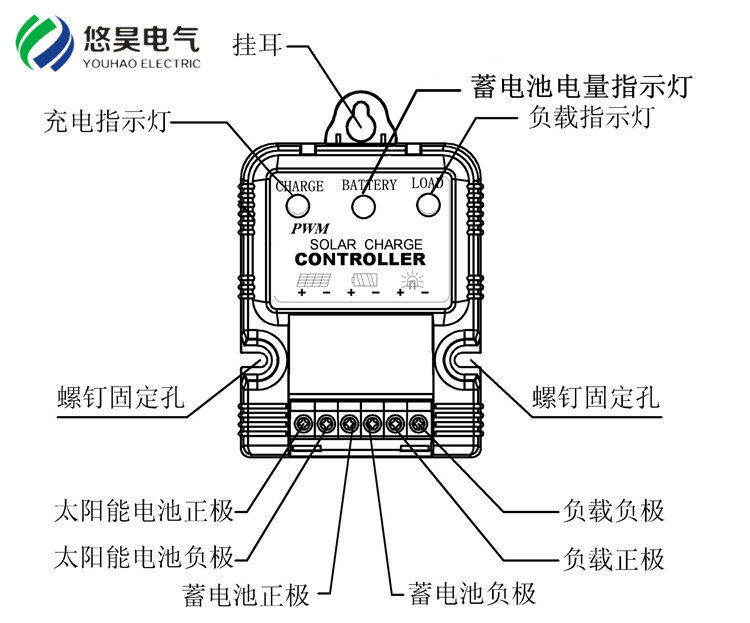 悠昊电气
YOUHAO ELECTRIC

挂耳

蓄电池电量指示灯

充电指示灯

负载指示灯

CHARGE BATTERY LOAD

PWM
SOLAR CHARGE
CONTROLLER

+ − + − + −

螺钉固定孔

螺钉固定孔

太阳能电池正极

太阳能电池负极

蓄电池正极

蓄电池负极

负载负极

负载正极