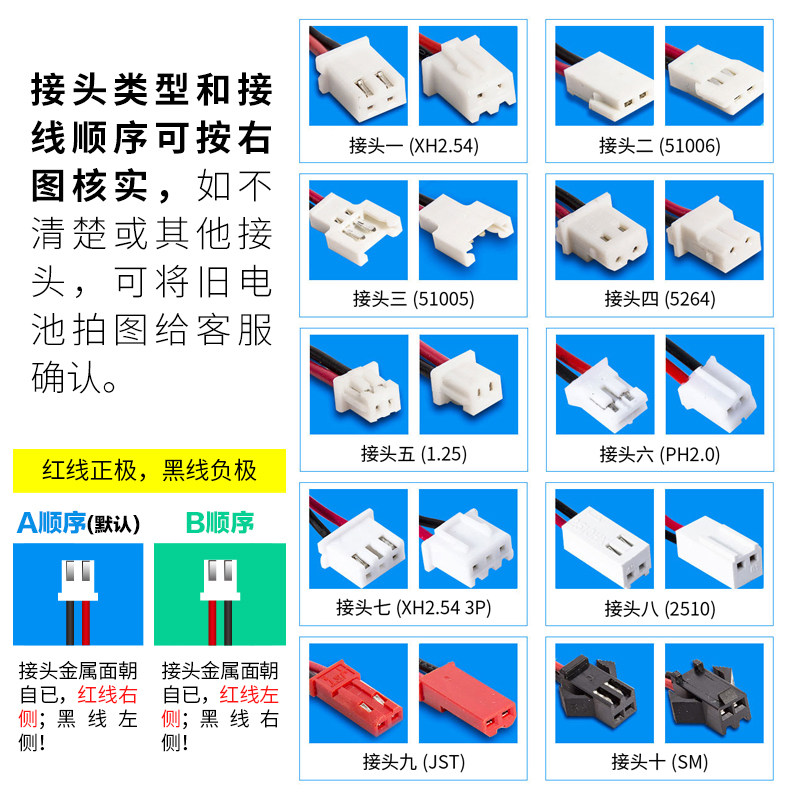 接头类型和接线顺序可按右图核实，如不清楚或其他接头，可将旧电池拍图给客服确认。

红线正极，黑线负极

A顺序(默认)

接头金属面朝自已，红线右侧；黑线左侧！

B顺序

接头金属面朝自已，红线左侧；黑线右侧！

接头一 (XH2.54)

接头二 (51006)

接头三 (51005)

接头四 (5264)

接头五 (1.25)

接头六 (PH2.0)

接头七 (XH2.54 3P)

接头八 (2510)

接头九 (JST)

接头十 (SM)