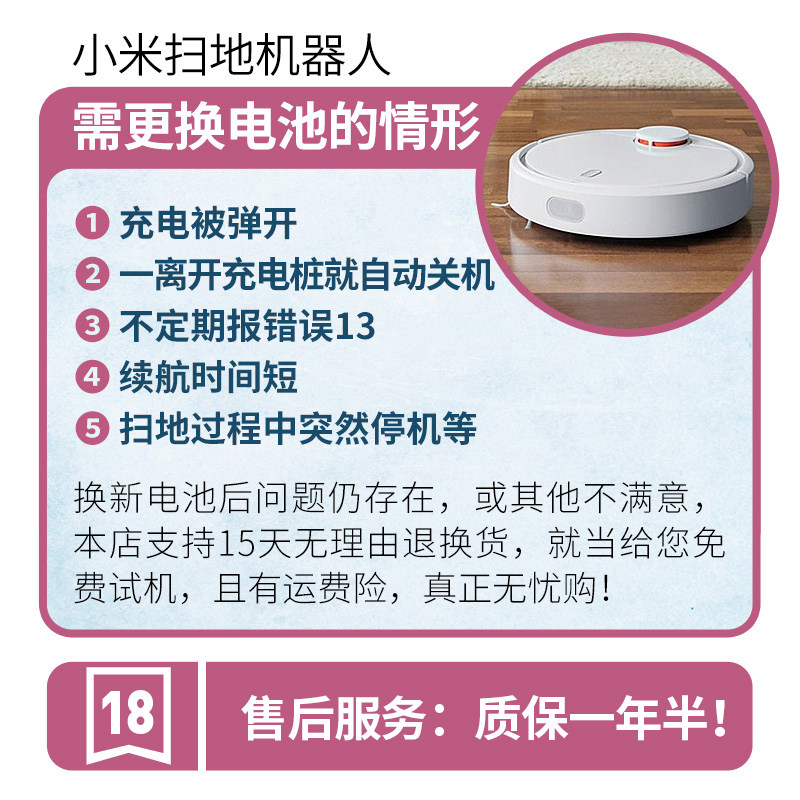 小米扫地机器人

需更换电池的情形

1 充电被弹开
2 一离开充电桩就自动关机
3 不定期报错误13
4 续航时间短
5 扫地过程中突然停机等

换新电池后问题仍存在，或其他不满意，本店支持15天无理由退换货，就当给您免费试机，且有运费险，真正无忧购！

18

售后服务：质保一年半！