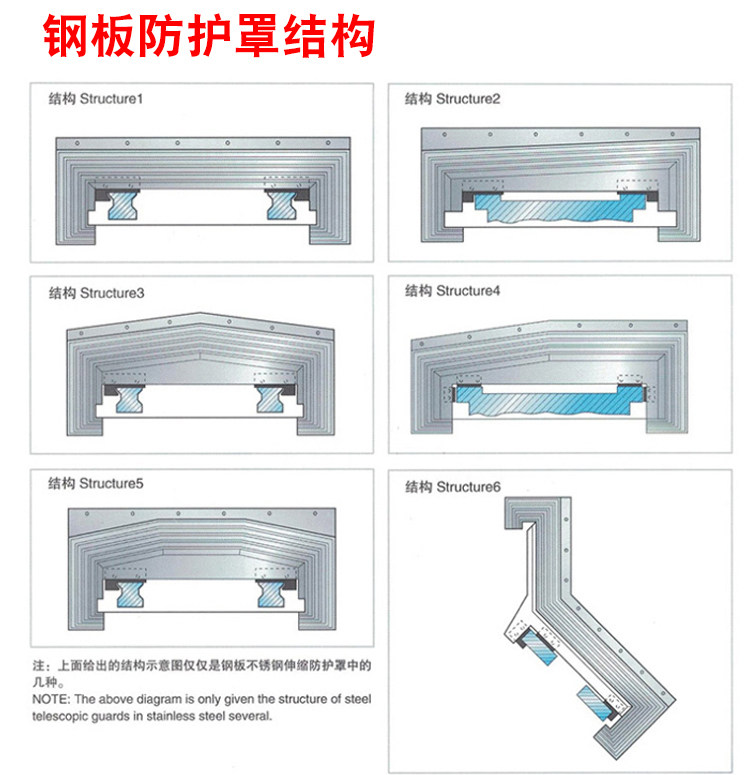 钢板防护罩结构

结构 Structure1

结构 Structure2

结构 Structure3

结构 Structure4

结构 Structure5

结构 Structure6

注：上面给出的结构示意图仅仅是钢板不锈钢伸缩防护罩中的几种。
NOTE: The above diagram is only given the structure of steel telescopic guards in stainless steel several.