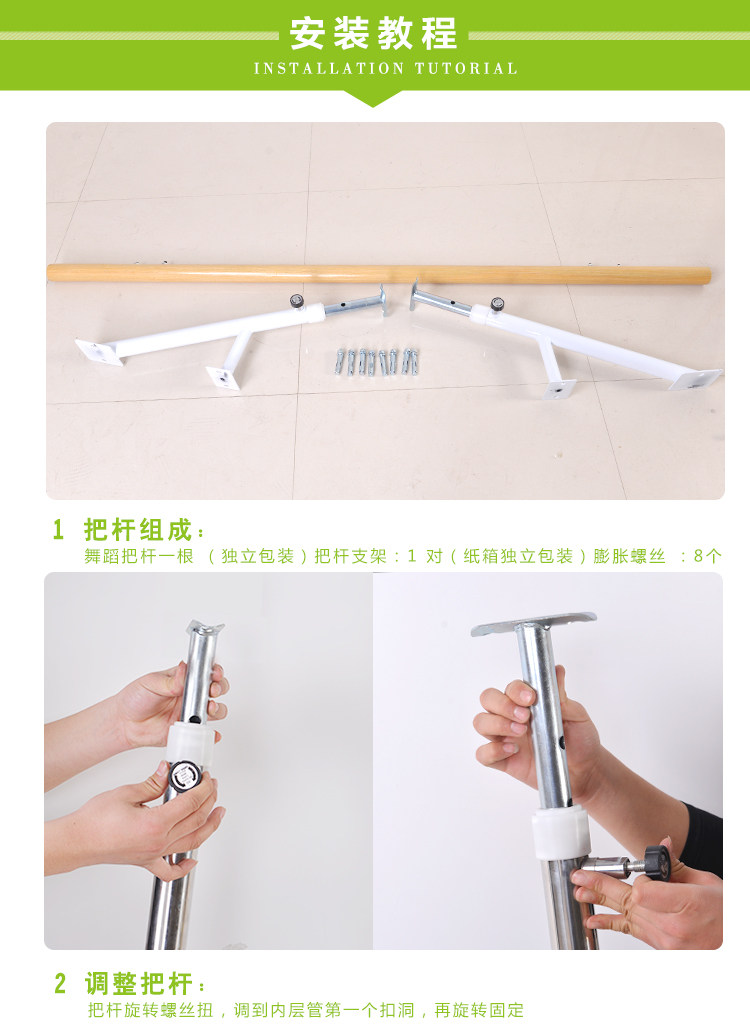 安装教程
INSTALLATION TUTORIAL

1 把杆组成：
舞蹈把杆一根 （独立包装）把杆支架：1 对（纸箱独立包装）膨胀螺丝 ：8个

2 调整把杆：
把杆旋转螺丝扭，调到内层管第一个扣洞，再旋转固定