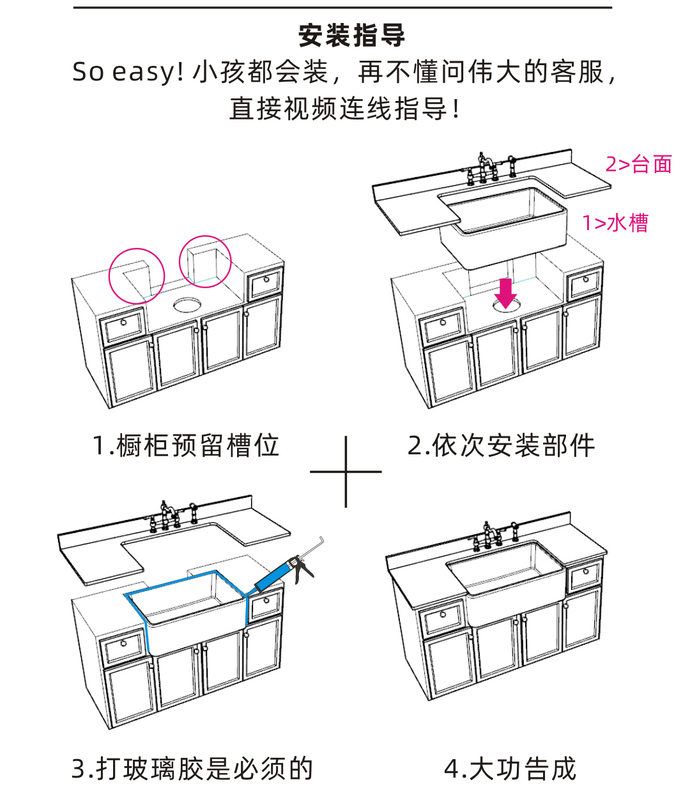 安装指导

So easy! 小孩都会装，再不懂问伟大的客服，直接视频连线指导！

2>台面

1>水槽

1.橱柜预留槽位

2.依次安装部件

3.打玻璃胶是必须的

4.大功告成