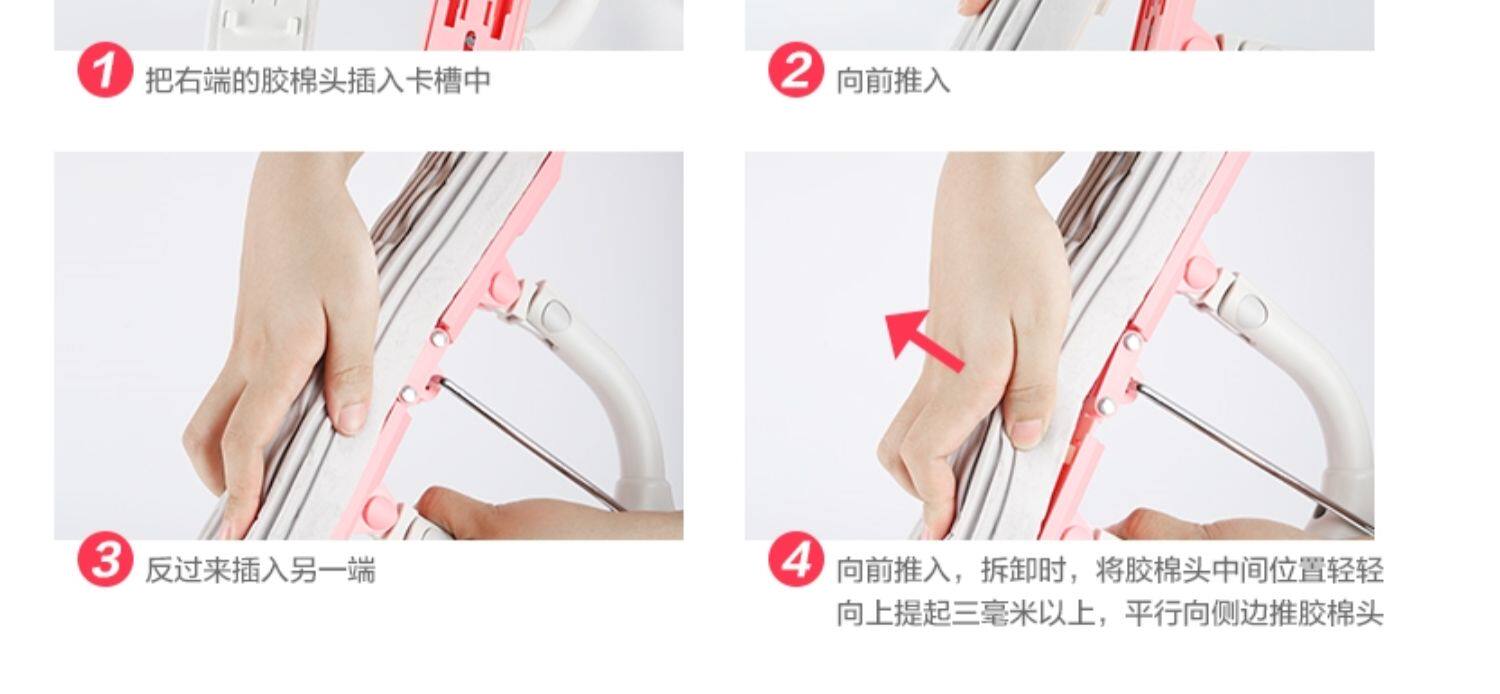 1 把右端的胶棉头插入卡槽中

2 向前推入

3 反过来插入另一端

4 向前推入，拆卸时，将胶棉头中间位置轻轻向上提起三毫米以上，平行向侧边推胶棉头