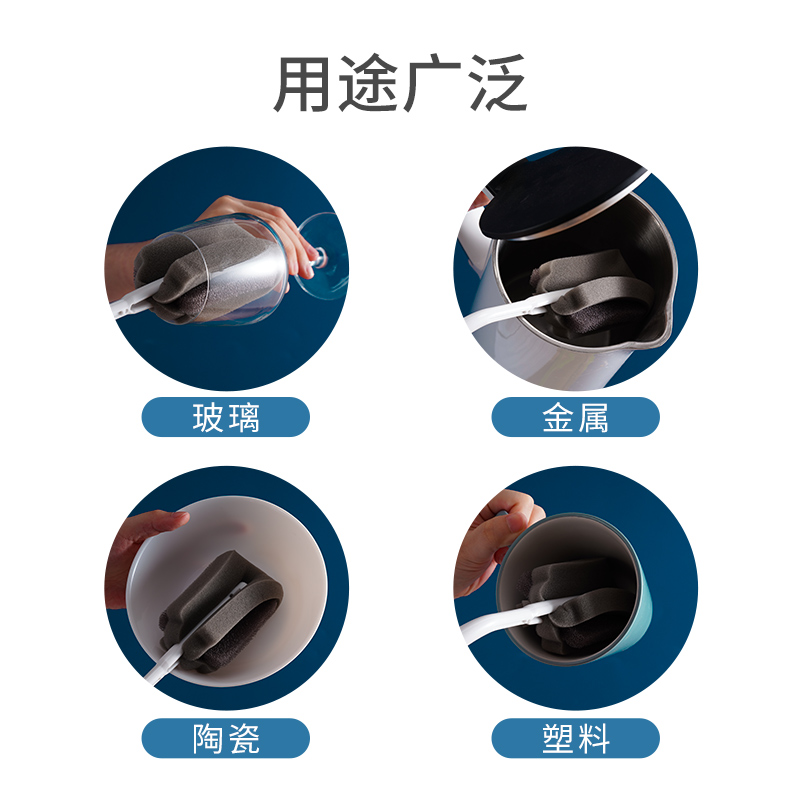 用途广泛

玻璃

金属

陶瓷

塑料