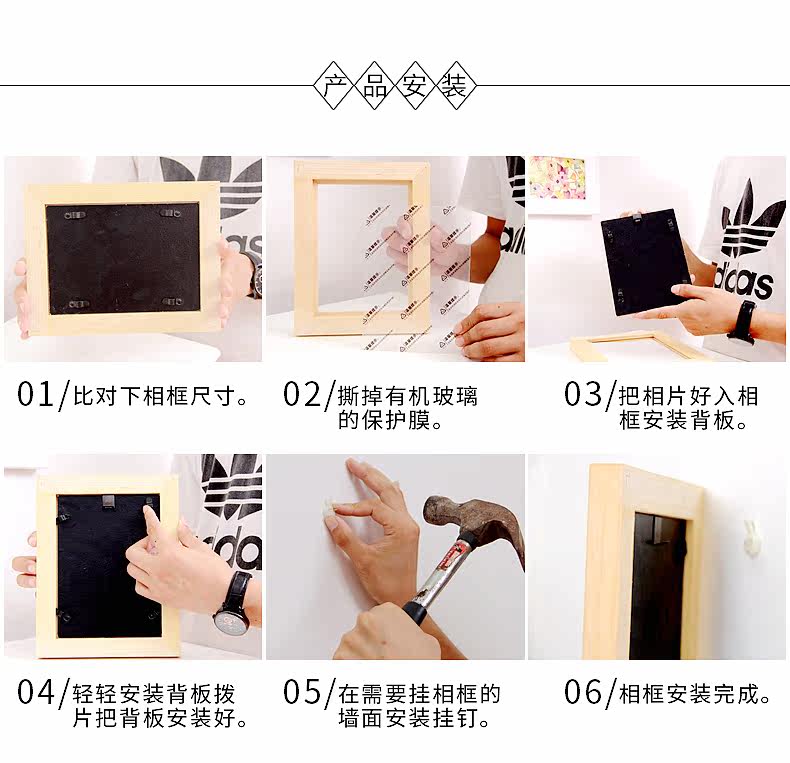 产品安装

01/比对下相框尺寸。

02/撕掉有机玻璃的保护膜。

03/把相片好入相框安装背板。

04/轻轻安装背板拨片把背板安装好。

05/在需要挂相框的墙面安装挂钉。

06/相框安装完成。