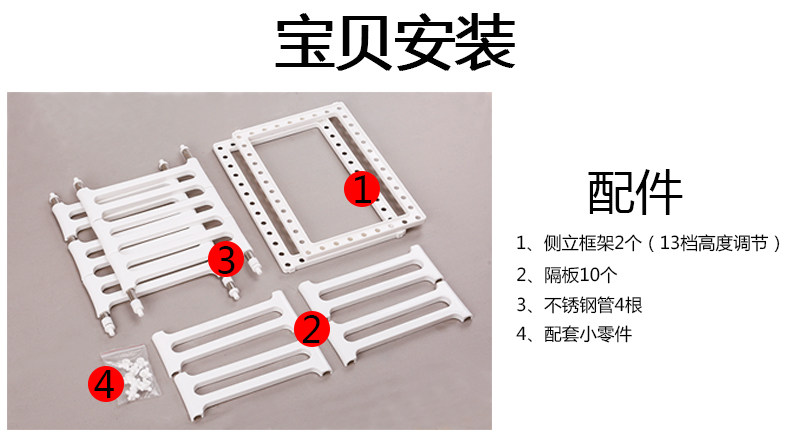 宝贝安装

1

3

2

4

配件

1、侧立框架2个（13档高度调节）

2、隔板10个

3、不锈钢管4根

4、配套小零件