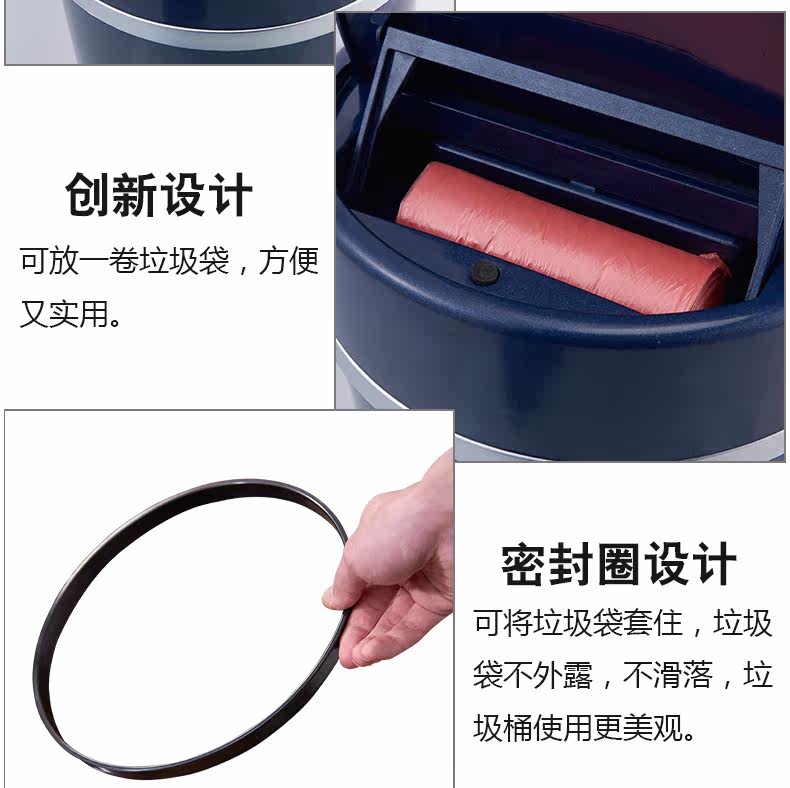 创新设计

可放一卷垃圾袋，方便又实用。

密封圈设计

可将垃圾袋套住，垃圾袋不外露，不滑落，垃圾桶使用更美观。