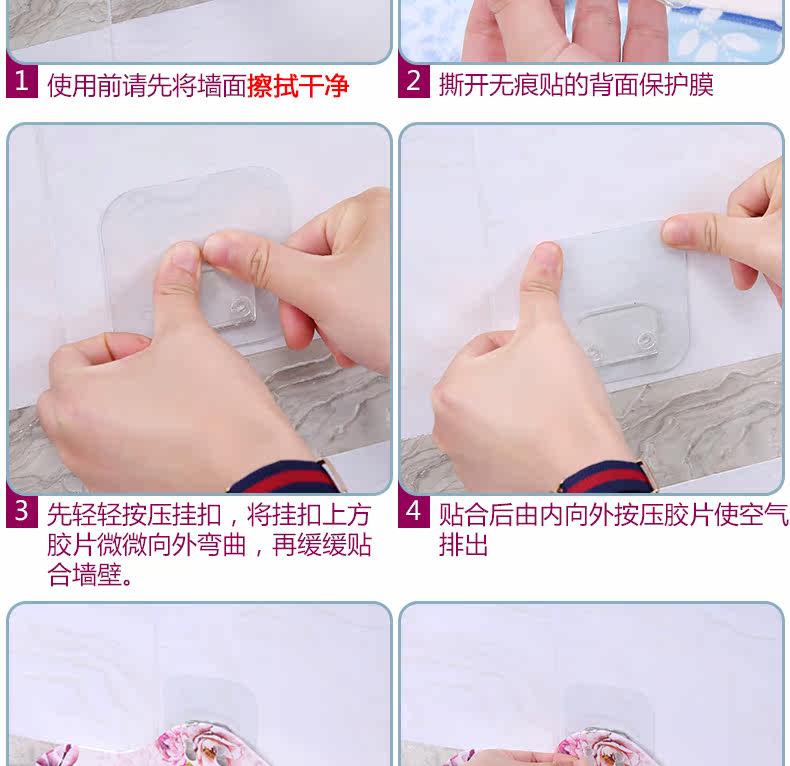 1 使用前请先将墙面擦拭干净

2 撕开无痕贴的背面保护膜

3 先轻轻按压挂扣，将挂扣上方胶片微微向外弯曲，再缓缓贴合墙壁。

4 贴合后由内向外按压胶片使空气排出