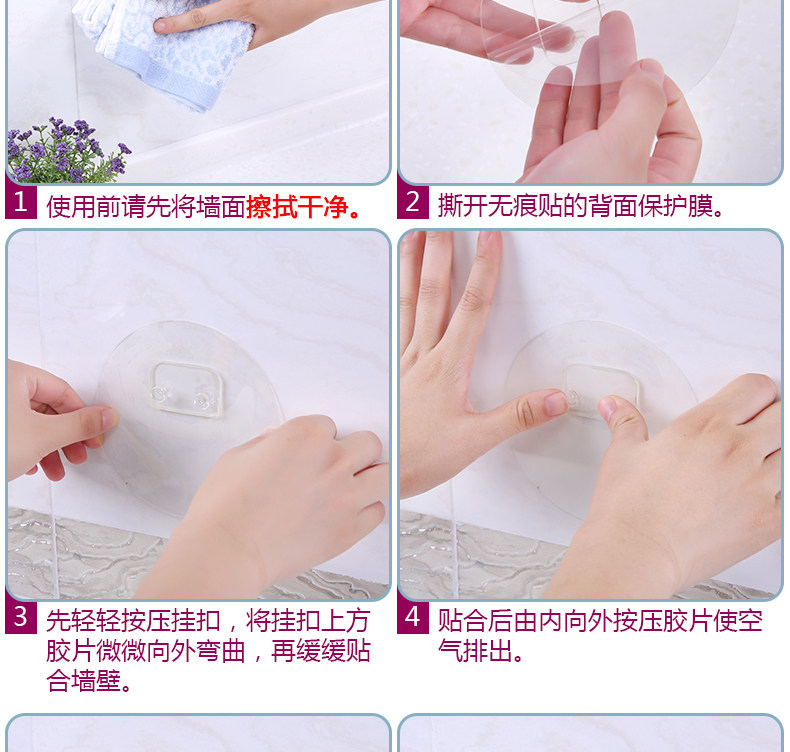 1 使用前请先将墙面擦拭干净。

2 撕开无痕贴的背面保护膜。

3 先轻轻按压挂扣，将挂扣上方胶片微微向外弯曲，再缓缓贴合墙壁。

4 贴合后由内向外按压胶片使空气排出。