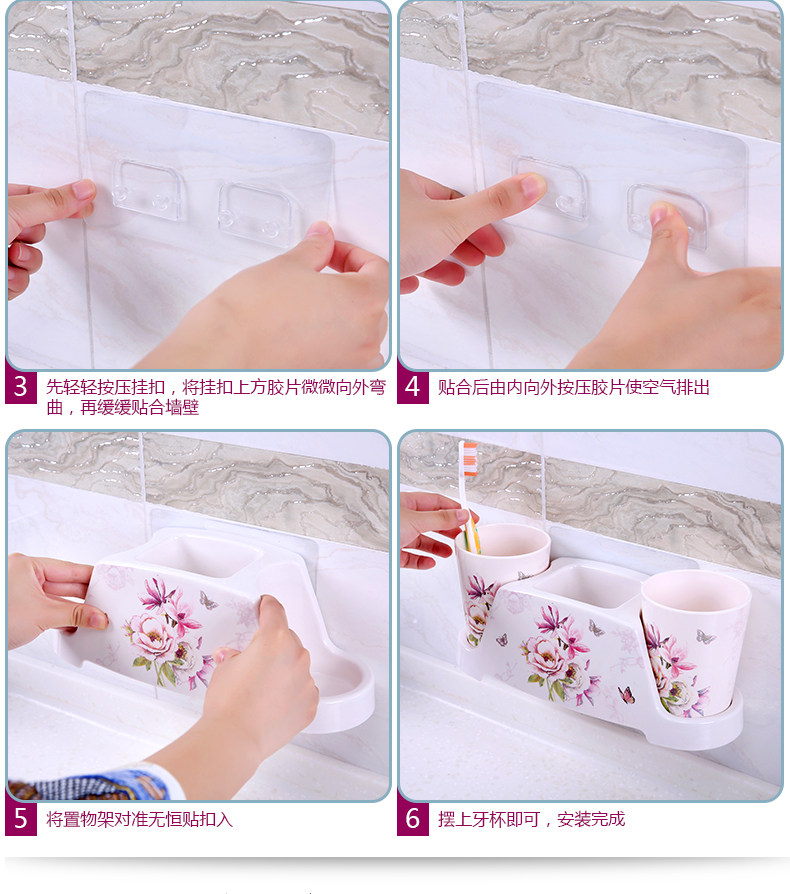 3 先轻轻按压挂扣，将挂扣上方胶片微微向外弯曲，再缓缓贴合墙壁

4 贴合后由内向外按压胶片使空气排出

5 将置物架对准无恒贴扣入

6 摆上牙杯即可，安装完成