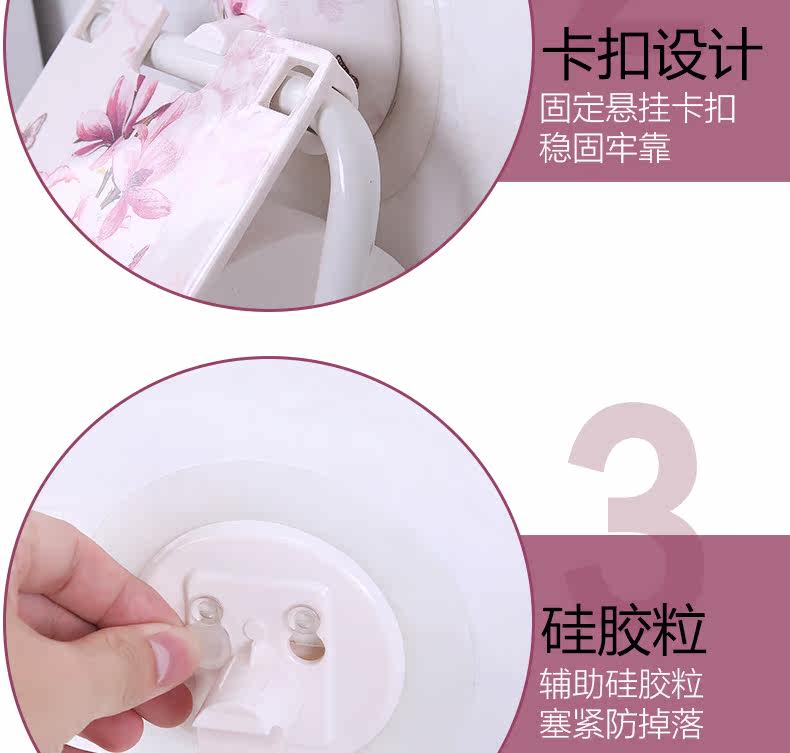 卡扣设计
固定悬挂卡扣
稳固牢靠

3

硅胶粒
辅助硅胶粒
塞紧防掉落