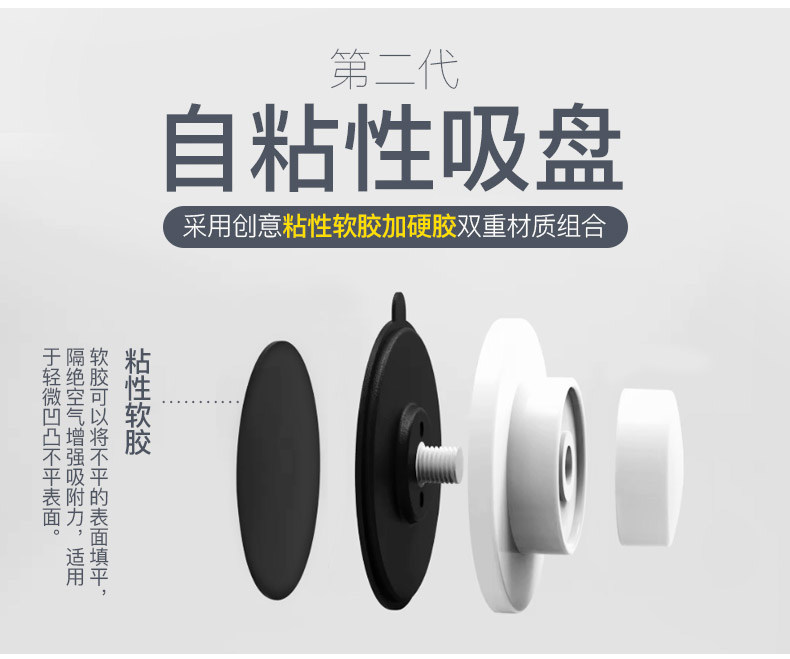 第二代
自粘性吸盘
采用创意粘性软胶加硬胶双重材质组合

粘性软胶

软胶可以将不平的表面填平，隔绝空气增强吸附力，适用于轻微凹凸不平表面。