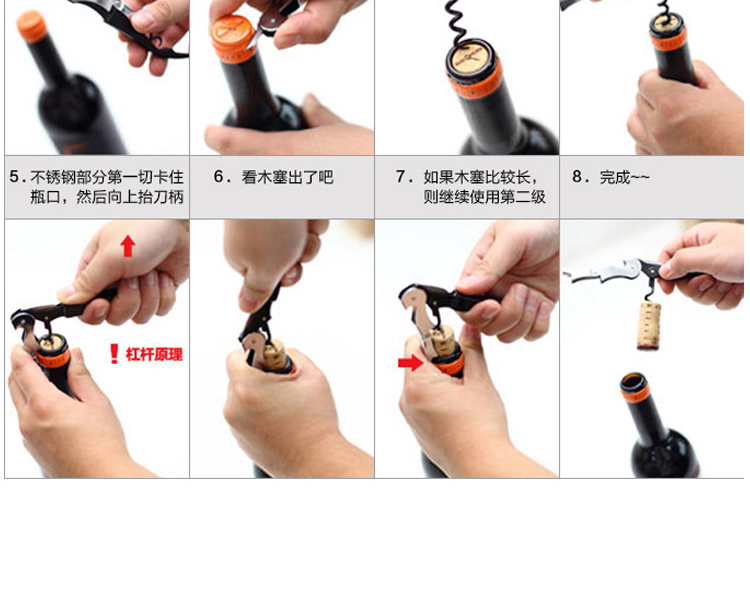 5. 不锈钢部分第一切卡住瓶口，然后向上抬刀柄

6. 看木塞出了吧

7. 如果木塞比较长，则继续使用第二级

8. 完成~~

! 杠杆原理