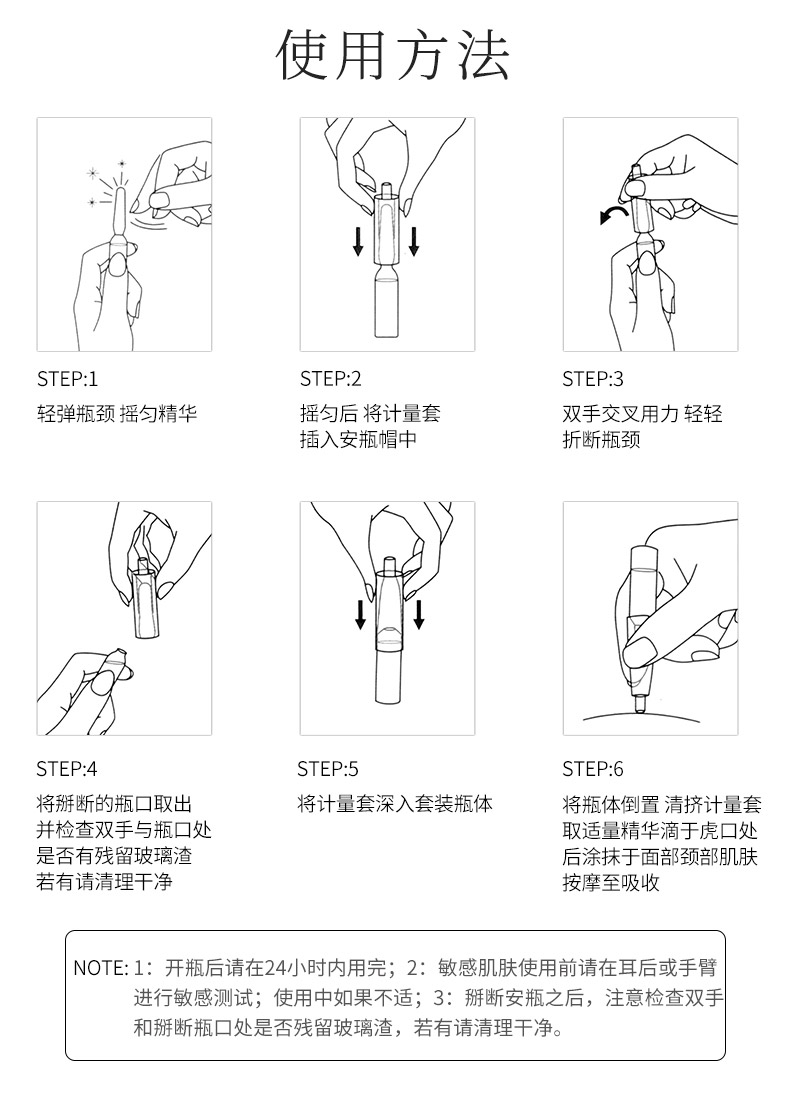 使用方法

STEP:1
轻弹瓶颈 摇匀精华

STEP:2
摇匀后 将计量套插入安瓶帽中

STEP:3
双手交叉用力 轻轻折断瓶颈

STEP:4
将掰断的瓶口取出并检查双手与瓶口处是否有残留玻璃渣若有请清理干净

STEP:5
将计量套深入套装瓶体

STEP:6
将瓶体倒置 清挤计量套取适量精华滴于虎口处后涂抹于面部颈部肌肤按摩至吸收

NOTE: 1：开瓶后请在24小时内用完；2：敏感肌肤使用前请在耳后或手臂进行敏感测试；使用中如果不适；3：掰断安瓶之后，注意检查双手和掰断瓶口处是否残留玻璃渣，若有请清理干净。