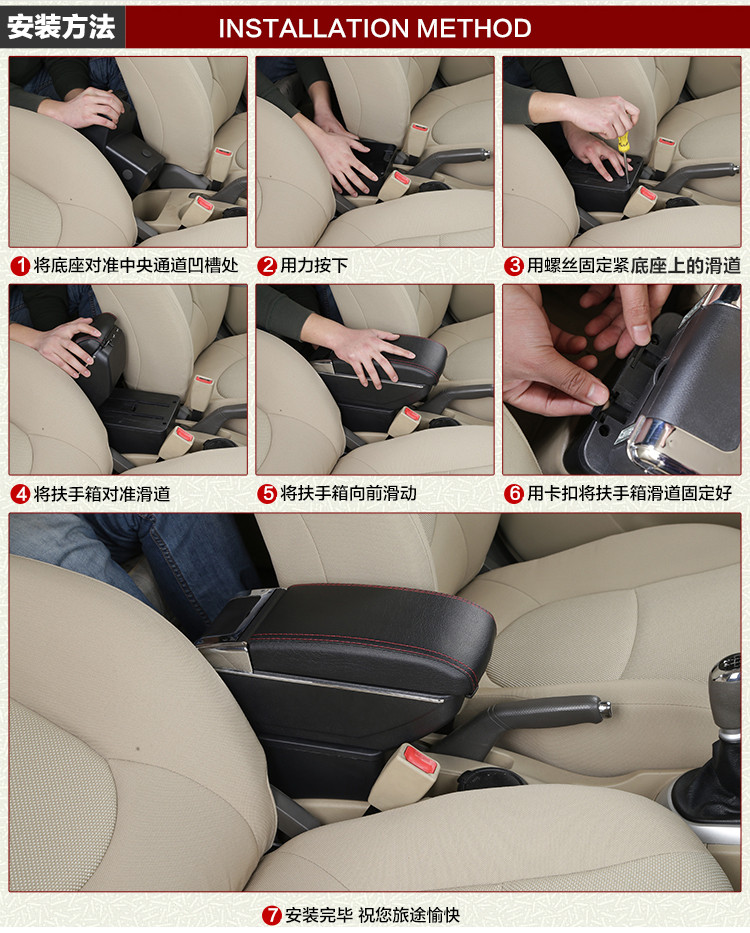 安装方法 INSTALLATION METHOD

1 将底座对准中央通道凹槽处

2 用力按下

3 用螺丝固定紧底座上的滑道

4 将扶手箱对准滑道

5 将扶手箱向前滑动

6 用卡扣将扶手箱滑道固定好

7 安装完毕 祝您旅途愉快