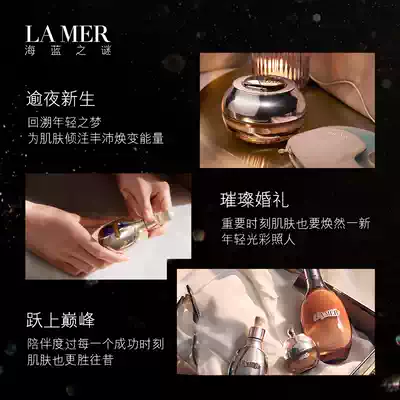 LA MER
海蓝之谜

逾夜新生
回溯年轻之梦
为肌肤倾注丰沛焕变能量

璀璨婚礼
重要时刻肌肤也要焕然一新
年轻光彩照人

跃上巅峰
陪伴度过每一个成功时刻
肌肤也更胜往昔