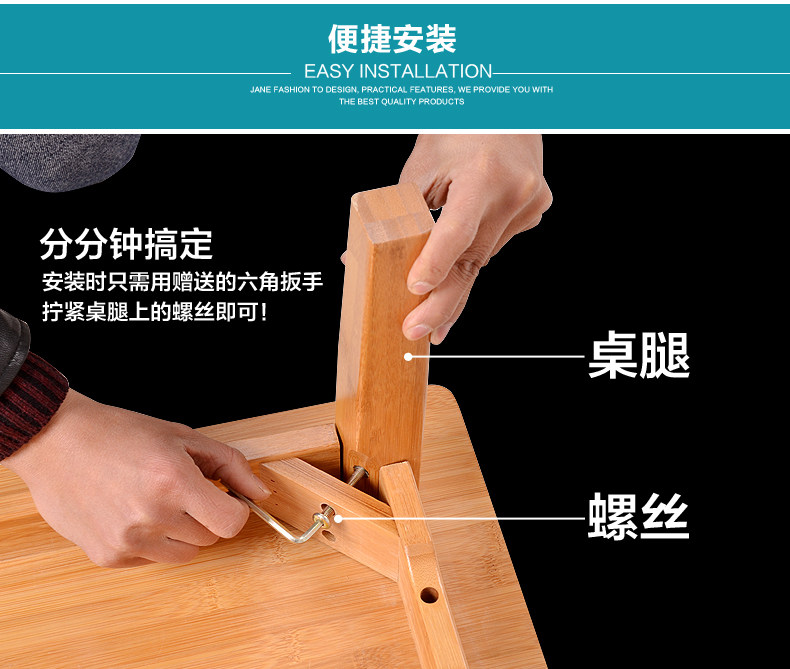 便捷安装

EASY INSTALLATION

JANE FASHION TO DESIGN, PRACTICAL FEATURES, WE PROVIDE YOU WITH THE BEST QUALITY PRODUCTS

分分钟搞定

安装时只需用赠送的六角扳手拧紧桌腿上的螺丝即可!

桌腿

螺丝