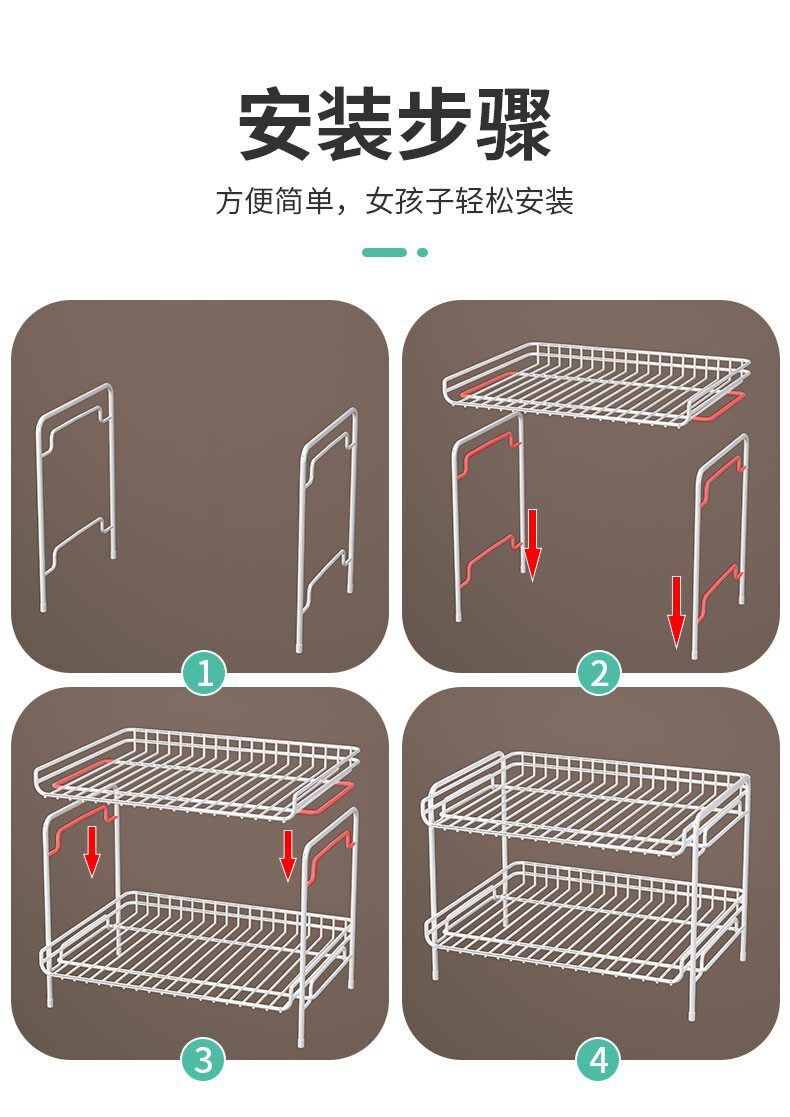 安装步骤

方便简单，女孩子轻松安装

1

2

3

4