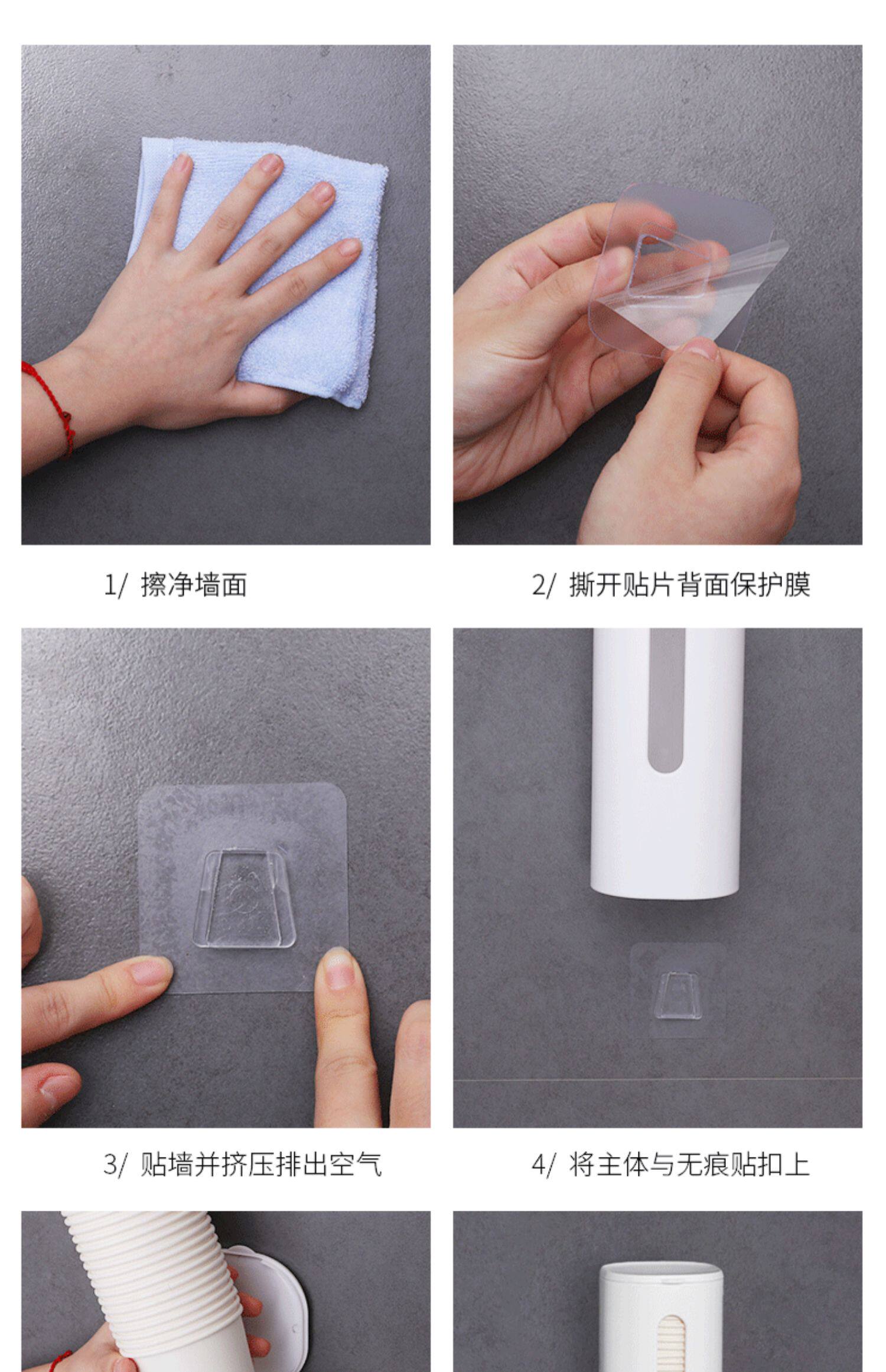 1/ 擦净墙面

2/ 撕开贴片背面保护膜

3/ 贴墙并挤压排出空气

4/ 将主体与无痕贴扣上