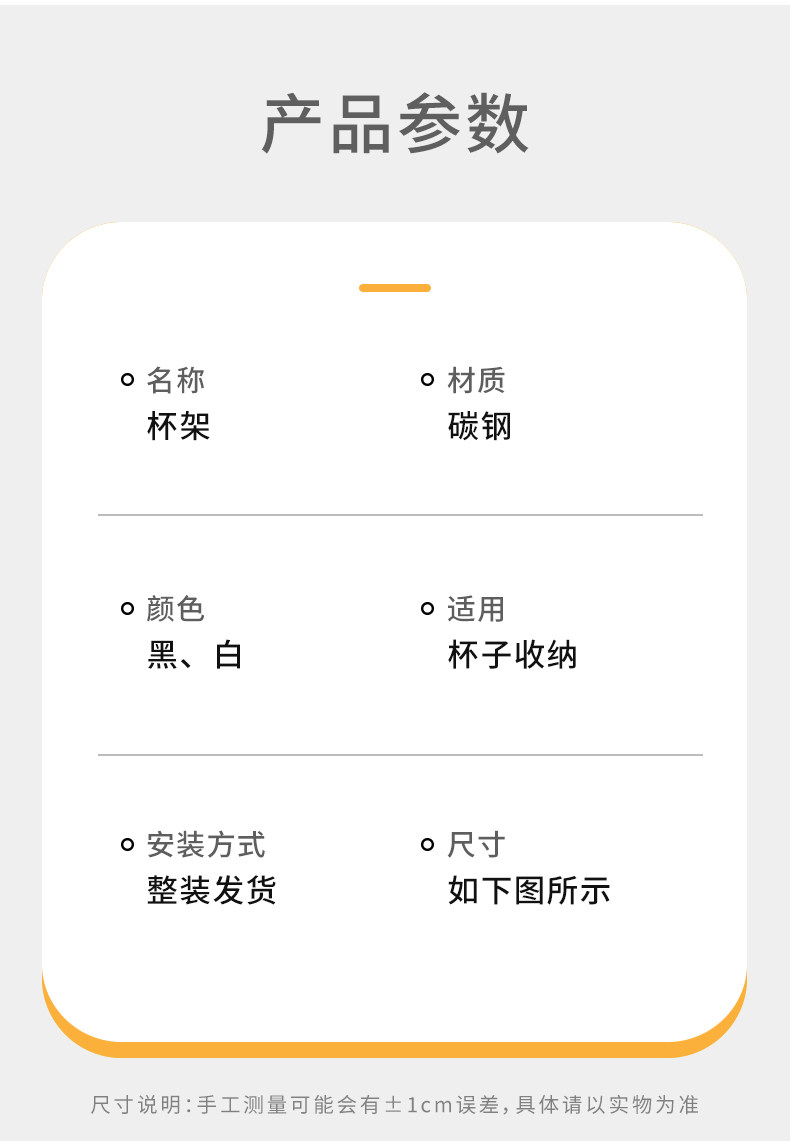 产品参数

名称
杯架

材质
碳钢

颜色
黑、白

适用
杯子收纳

安装方式
整装发货

尺寸
如下图所示

尺寸说明:手工测量可能会有±1cm误差,具体请以实物为准