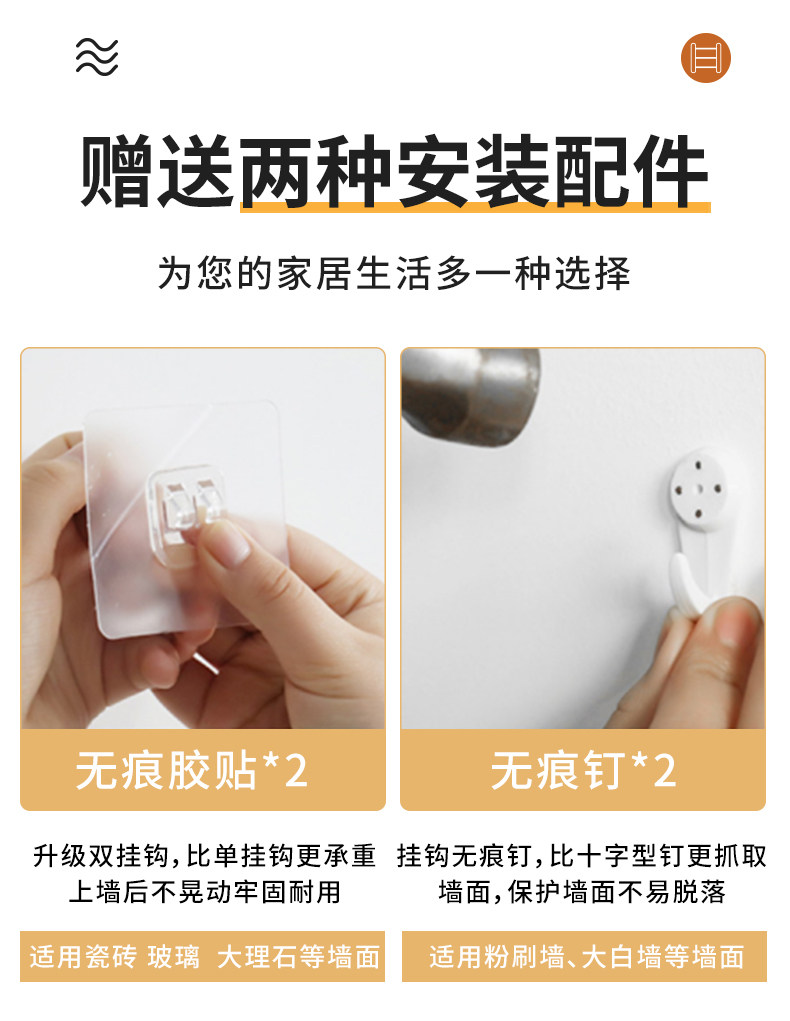 赠送两种安装配件

为您的家居生活多一种选择

无痕胶贴*2

升级双挂钩，比单挂钩更承重上墙后不晃动牢固耐用

适用瓷砖 玻璃 大理石等墙面

无痕钉*2

挂钩无痕钉，比十字型钉更抓取墙面，保护墙面不易脱落

适用粉刷墙、大白墙等墙面