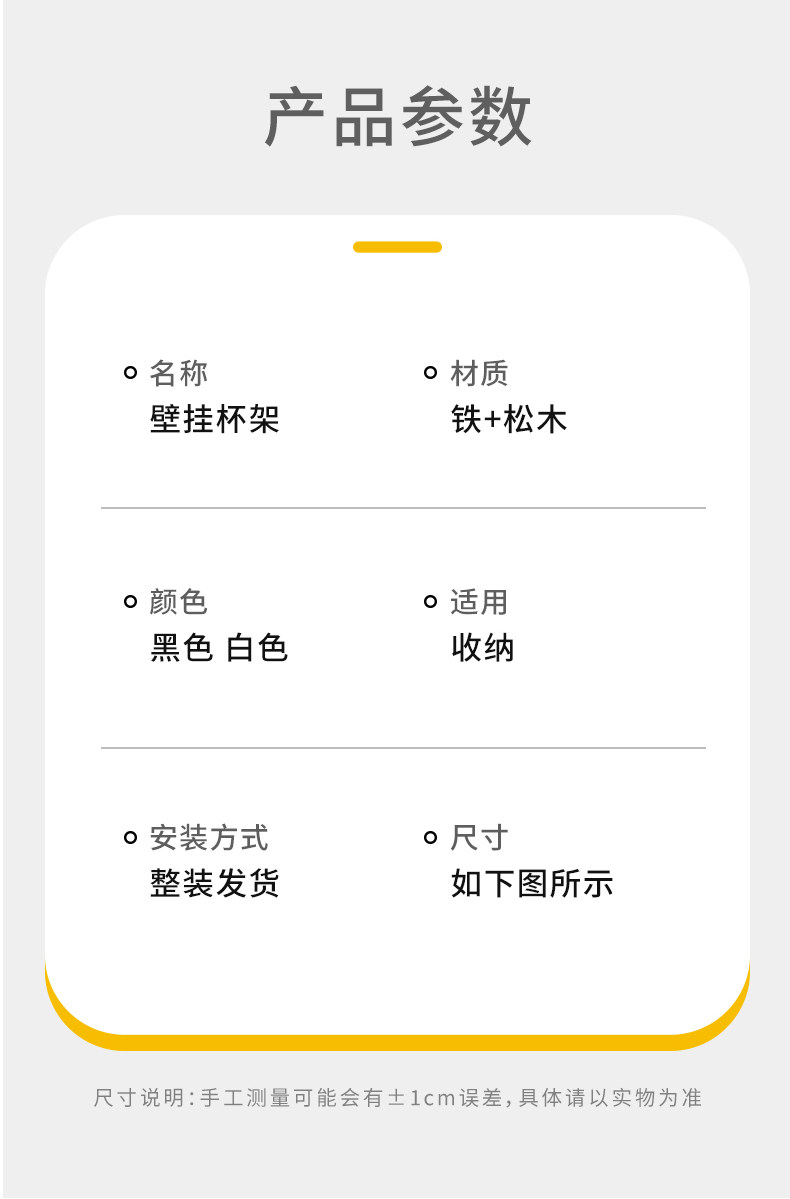 产品参数

名称
壁挂杯架

材质
铁+松木

颜色
黑色 白色

适用
收纳

安装方式
整装发货

尺寸
如下图所示

尺寸说明:手工测量可能会有±1cm误差,具体请以实物为准