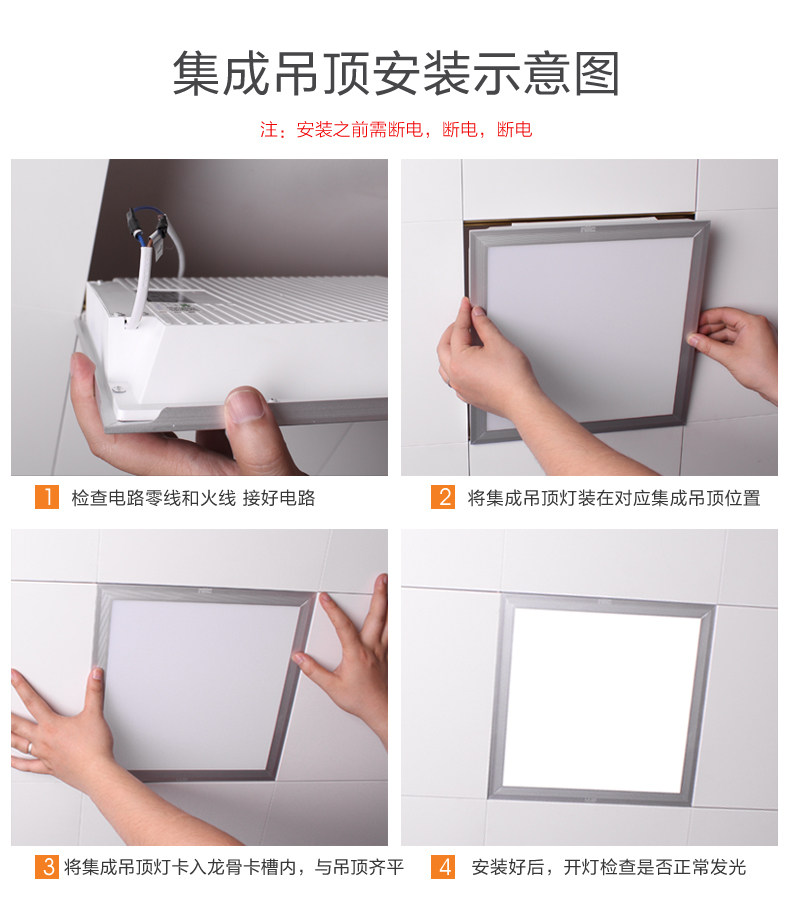 集成吊顶安装示意图

注：安装之前需断电，断电，断电

1 检查电路零线和火线 接好电路

2 将集成吊顶灯装在对应集成吊顶位置

3 将集成吊顶灯卡入龙骨卡槽内，与吊顶齐平

4 安装好后，开灯检查是否正常发光