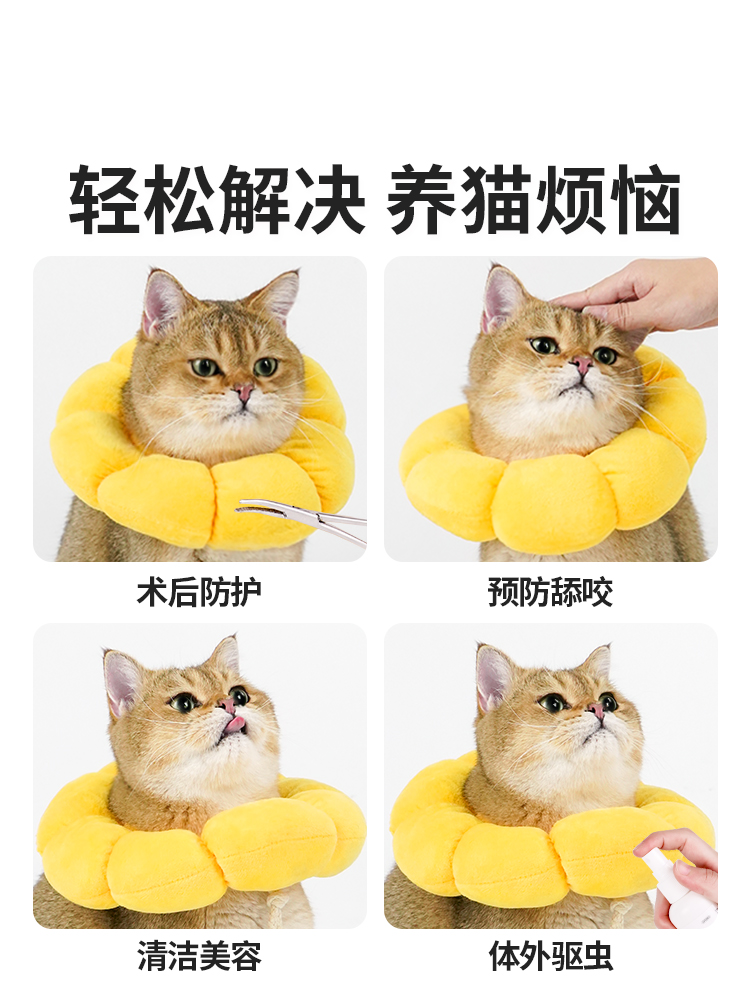 轻松解决 养猫烦恼

术后防护

预防舔咬

清洁美容

体外驱虫