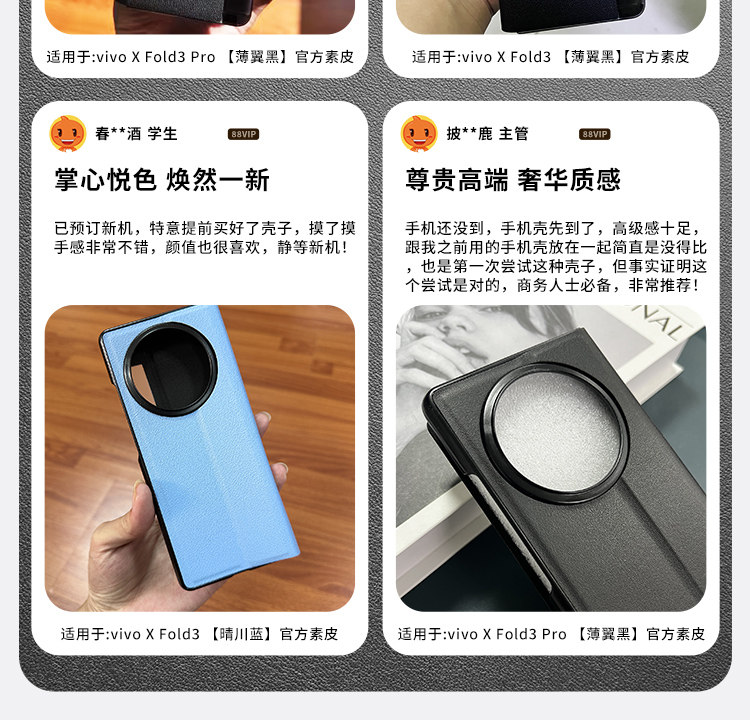 适用于:vivo X Fold3 Pro 【薄翼黑】官方素皮

适用于:vivo X Fold3 【薄翼黑】官方素皮

春**酒 学生 88VIP

掌心悦色 焕然一新

已预订新机，特意提前买好了壳子，摸了摸手感非常不错，颜值也很喜欢，静等新机！

适用于:vivo X Fold3 【晴川蓝】官方素皮

披**鹿 主管 88VIP

尊贵高端 奢华质感

手机还没到，手机壳先到了，高级感十足，跟我之前用的手机壳放在一起简直是没得比，也是第一次尝试这种壳子，但事实证明这个尝试是对的，商务人士必备，非常推荐！

NAL

适用于:vivo X Fold3 Pro 【薄翼黑】官方素皮