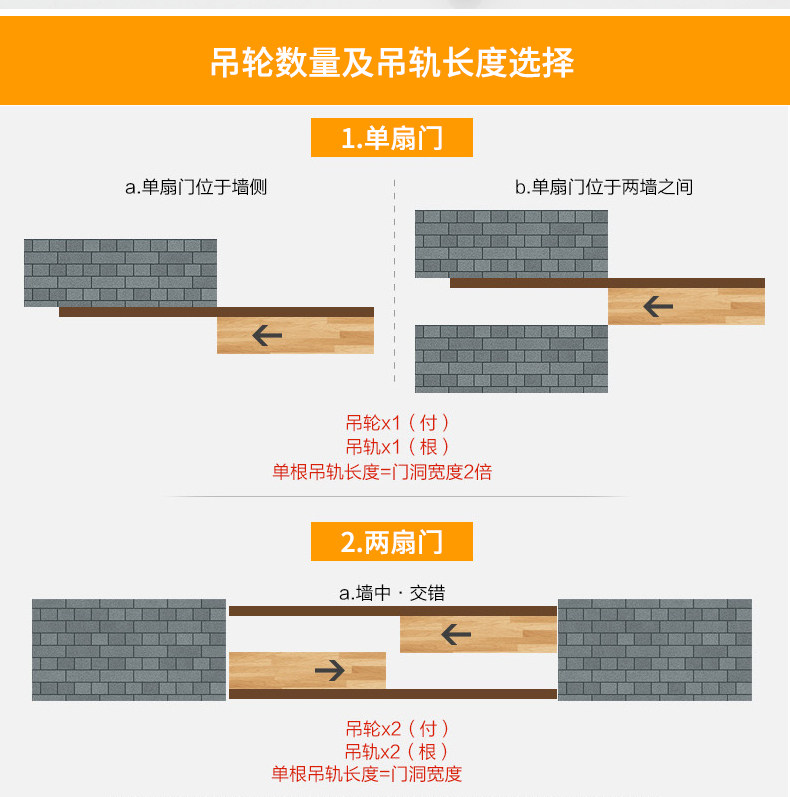 吊轮数量及吊轨长度选择

1.单扇门

a.单扇门位于墙侧

b.单扇门位于两墙之间

吊轮x1（付）
吊轨x1（根）
单根吊轨长度=门洞宽度2倍

2.两扇门

a.墙中 · 交错

吊轮x2（付）
吊轨x2（根）
单根吊轨长度=门洞宽度