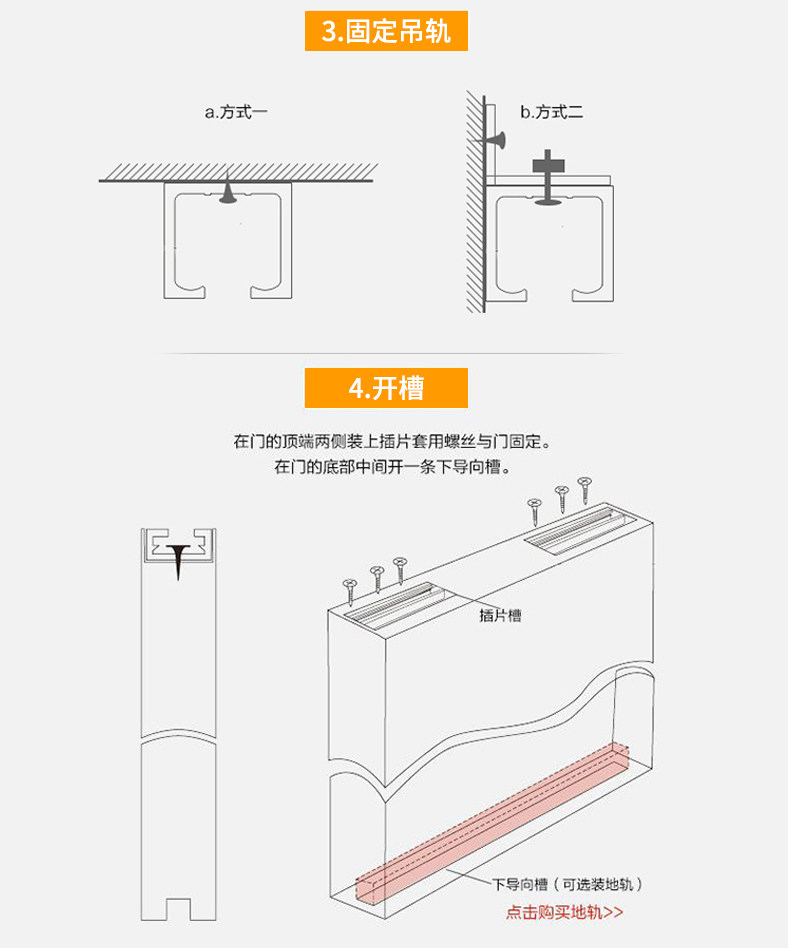 3.固定吊轨

a.方式一

b.方式二

4.开槽

在门的顶端两侧装上插片套用螺丝与门固定。
在门的底部中间开一条下导向槽。

插片槽

下导向槽（可选装地轨）

点击购买地轨>>