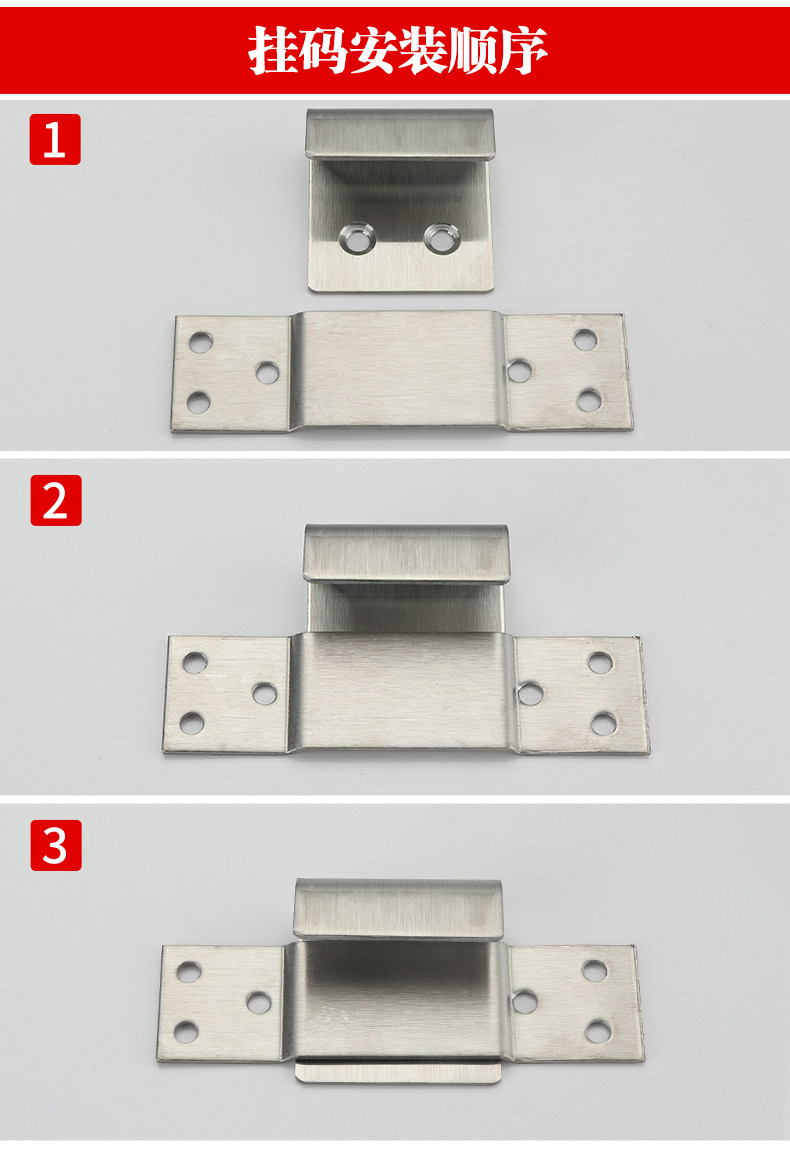 挂码安装顺序

1

2

3