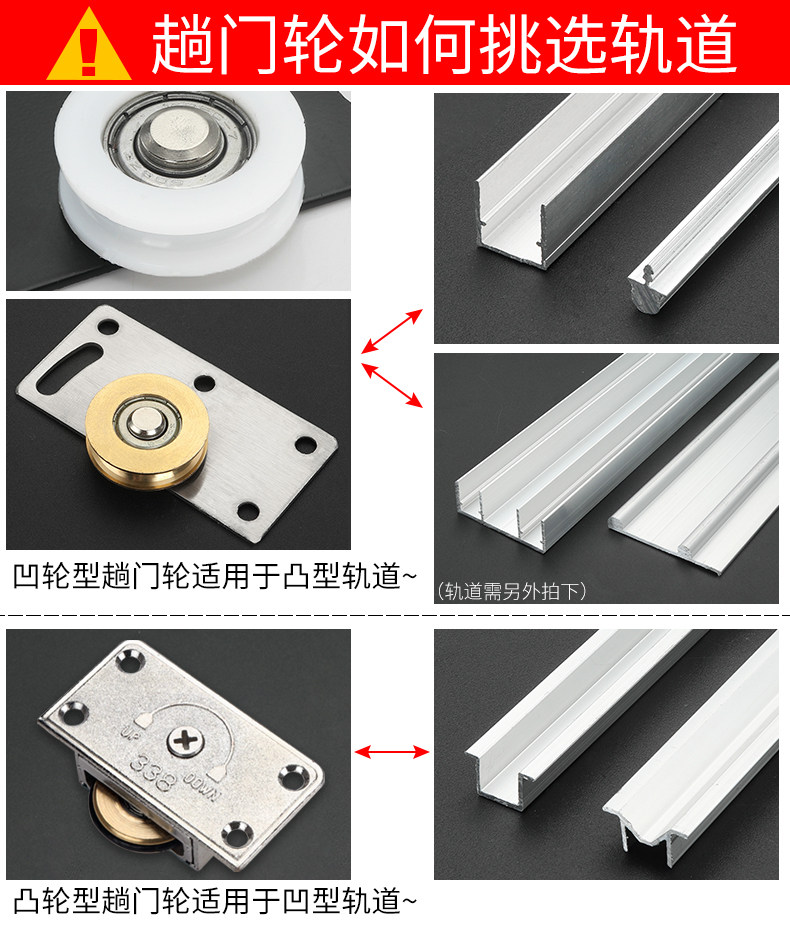 趟门轮如何挑选轨道

凹轮型趟门轮适用于凸型轨道~

(轨道需另外拍下)

UP
338
DOWN

凸轮型趟门轮适用于凹型轨道~