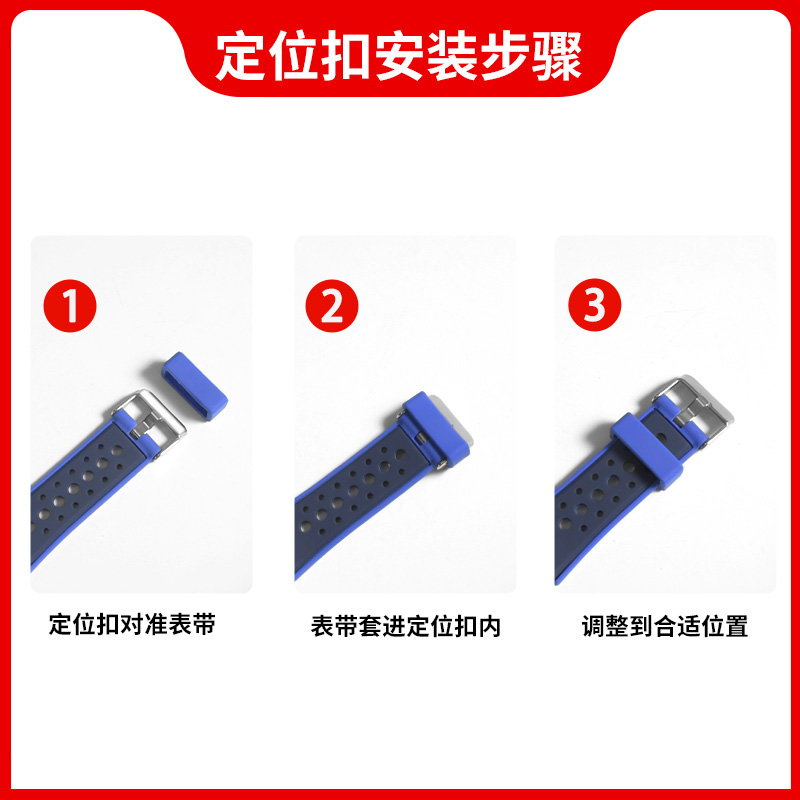 定位扣安装步骤

1

定位扣对准表带

2

表带套进定位扣内

3

调整到合适位置