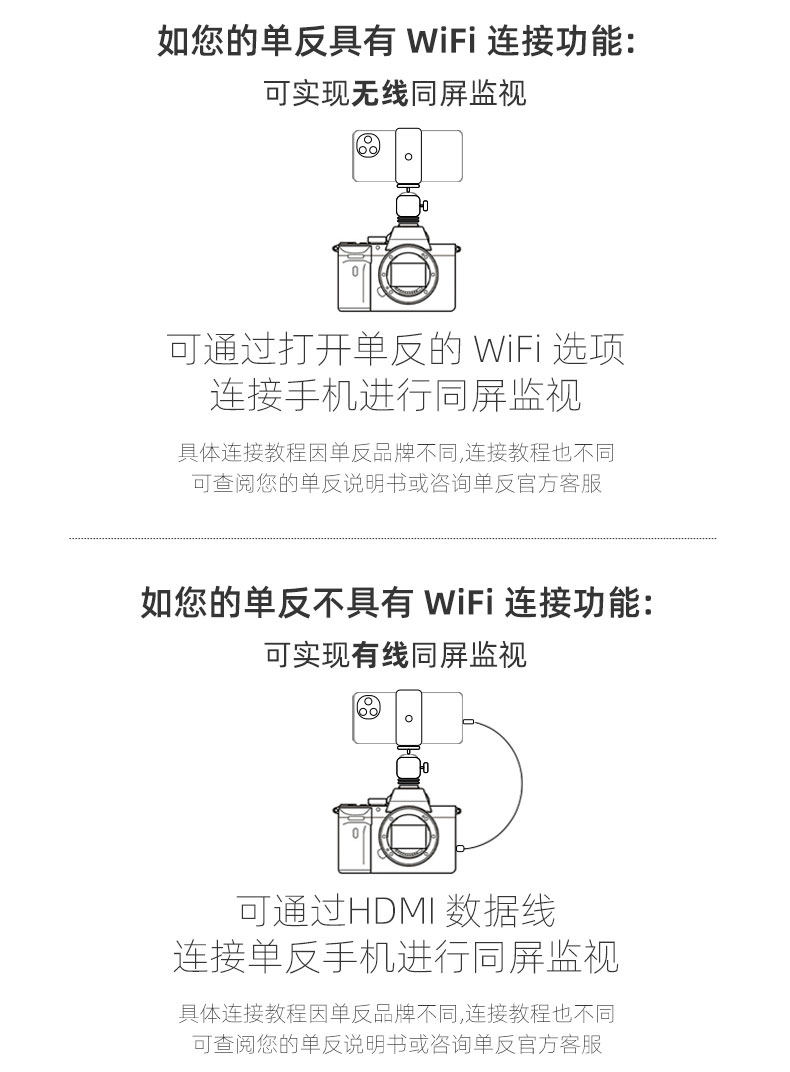 如您的单反具有 WiFi 连接功能：

可实现无线同屏监视

可通过打开单反的 WiFi 选项
连接手机进行同屏监视

具体连接教程因单反品牌不同,连接教程也不同
可查阅您的单反说明书或咨询单反官方客服

如您的单反不具有 WiFi 连接功能：

可实现有线同屏监视

可通过HDMI 数据线
连接单反手机进行同屏监视

具体连接教程因单反品牌不同,连接教程也不同
可查阅您的单反说明书或咨询单反官方客服