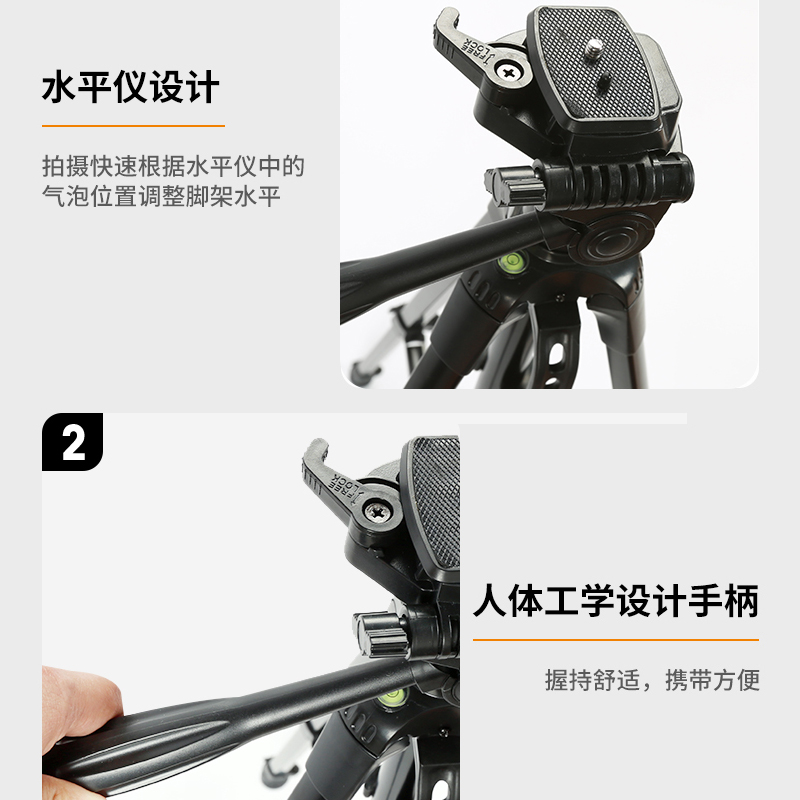 水平仪设计

拍摄快速根据水平仪中的气泡位置调整脚架水平

FREE LOCK

2

FREE LOCK

人体工学设计手柄

握持舒适，携带方便