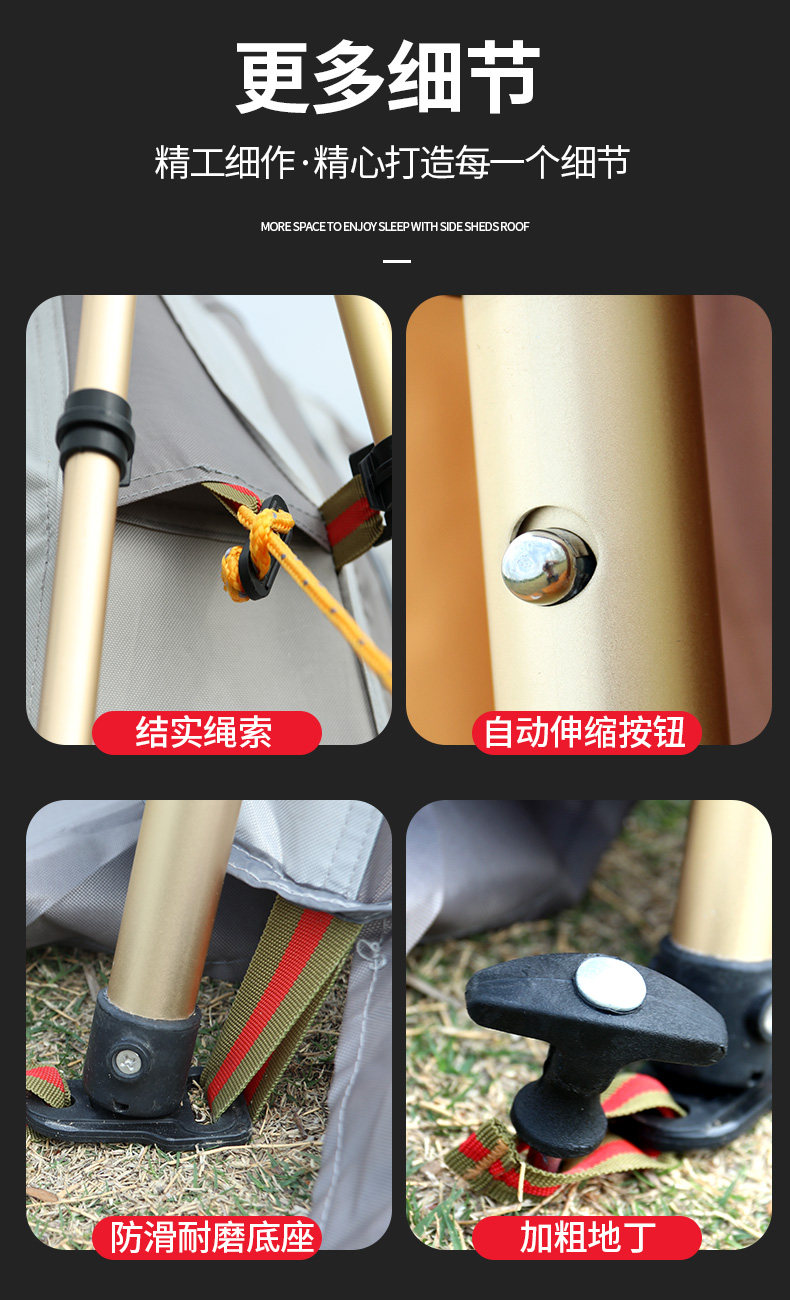 更多细节

精工细作·精心打造每一个细节

MORE SPACE TO ENJOY SLEEP WITH SIDE SHEDS ROOF

结实绳索

自动伸缩按钮

防滑耐磨底座

加粗地丁