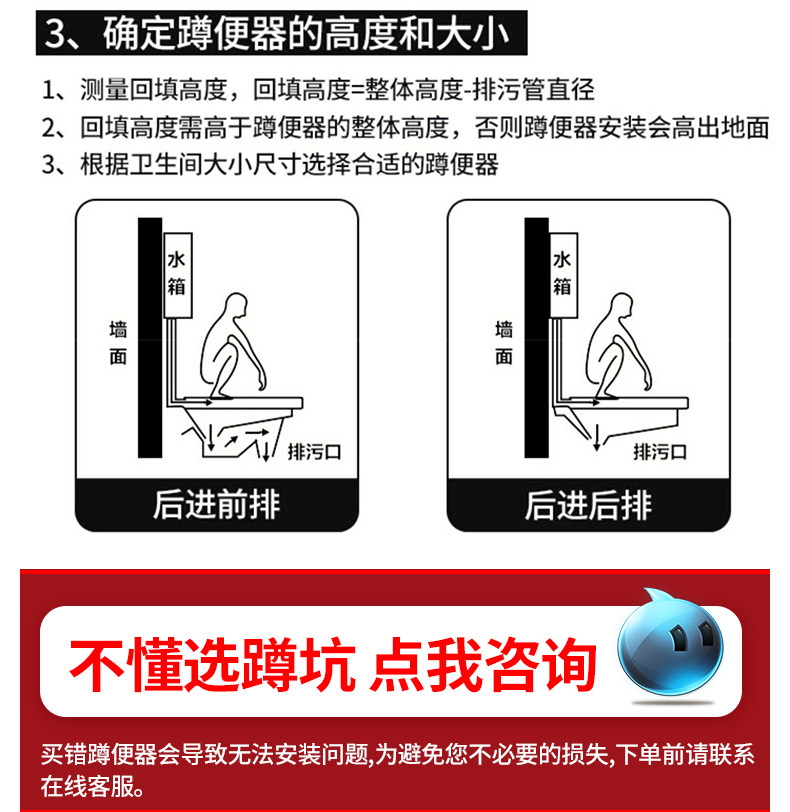 3、确定蹲便器的高度和大小

1、测量回填高度，回填高度=整体高度-排污管直径
2、回填高度需高于蹲便器的整体高度，否则蹲便器安装会高出地面
3、根据卫生间大小尺寸选择合适的蹲便器

水箱
墙面
排污口
后进前排

水箱
墙面
排污口
后进后排

不懂选蹲坑 点我咨询

买错蹲便器会导致无法安装问题,为避免您不必要的损失,下单前请联系在线客服。