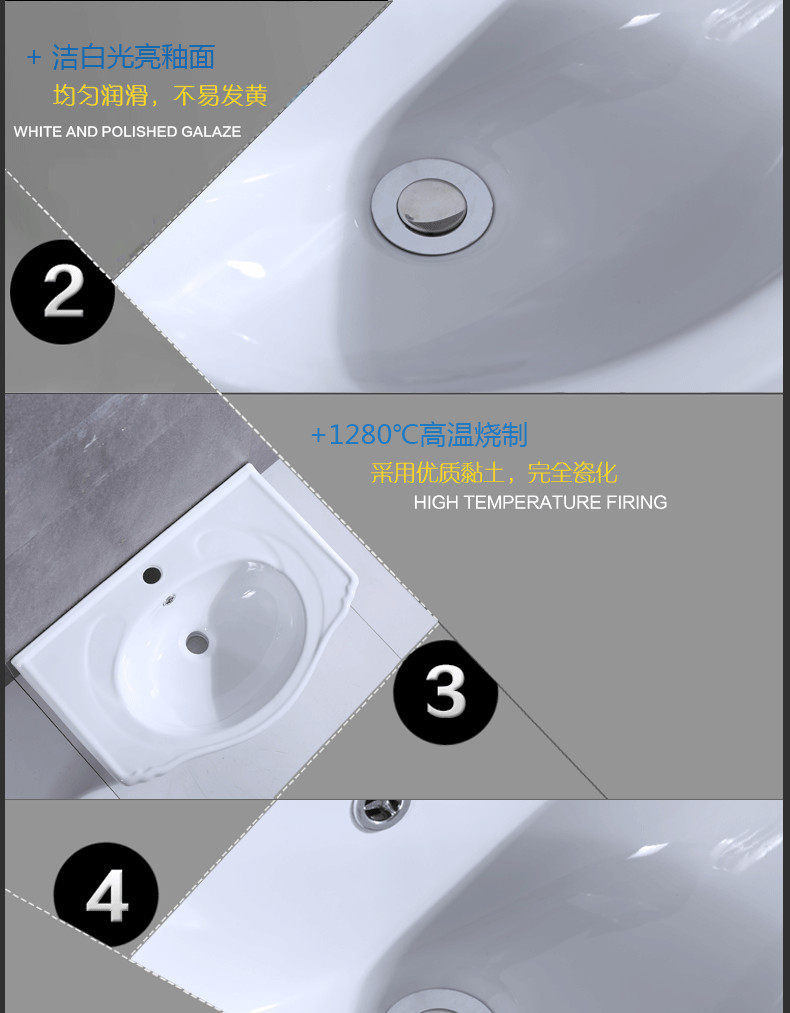 + 洁白光亮釉面
均匀润滑，不易发黄
WHITE AND POLISHED GALAZE

2

+1280℃高温烧制
采用优质黏土，完全瓷化
HIGH TEMPERATURE FIRING

3

4