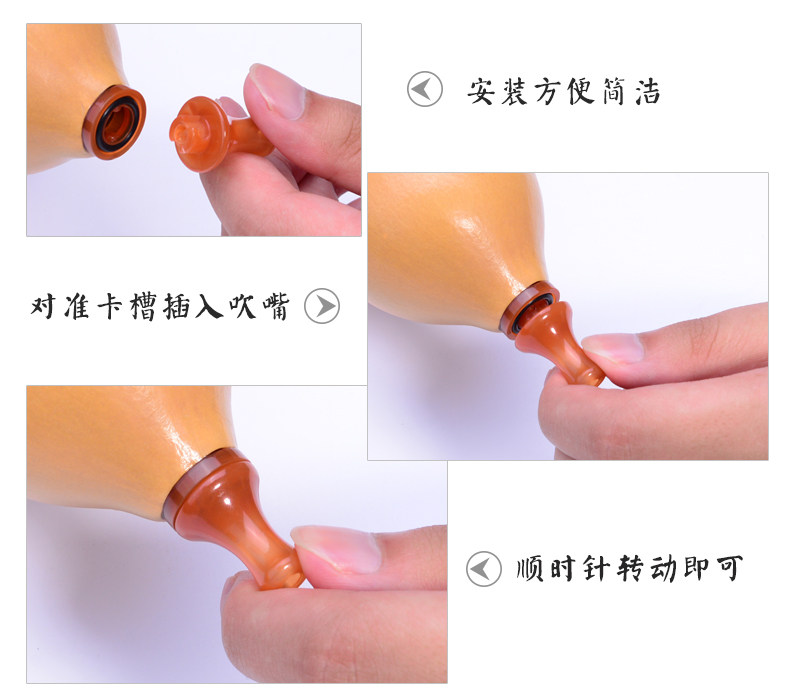 安装方便简洁

对准卡槽插入吹嘴

顺时针转动即可