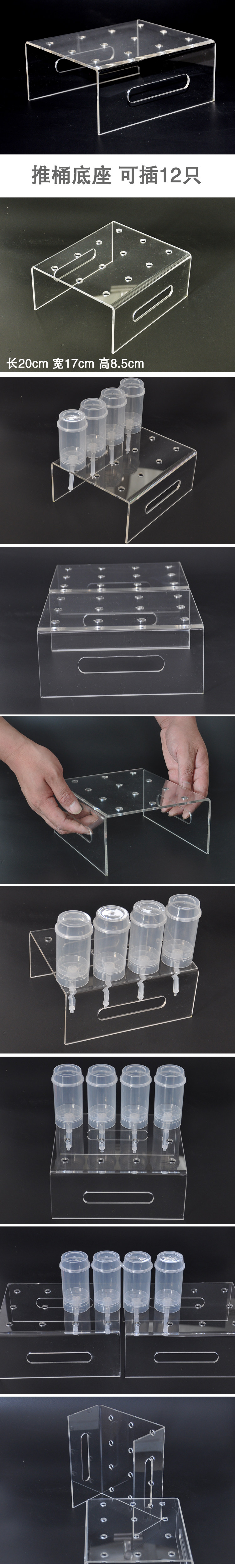 推桶底座 可插12只

长20cm 宽17cm 高8.5cm