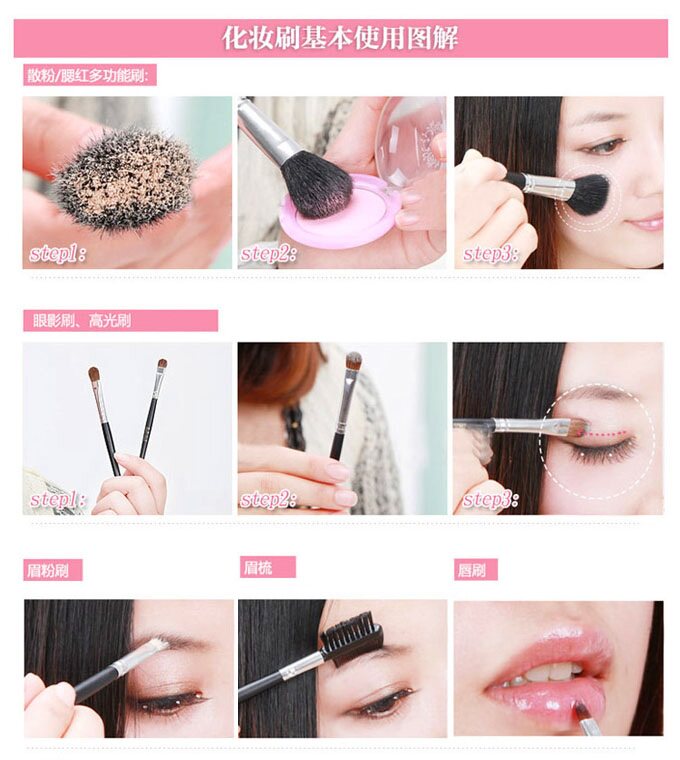 化妆刷基本使用图解

散粉/腮红多功能刷:

step1:

step2:

step3:

眼影刷、高光刷

step1:

step2:

step3:

眉粉刷

眉梳

唇刷