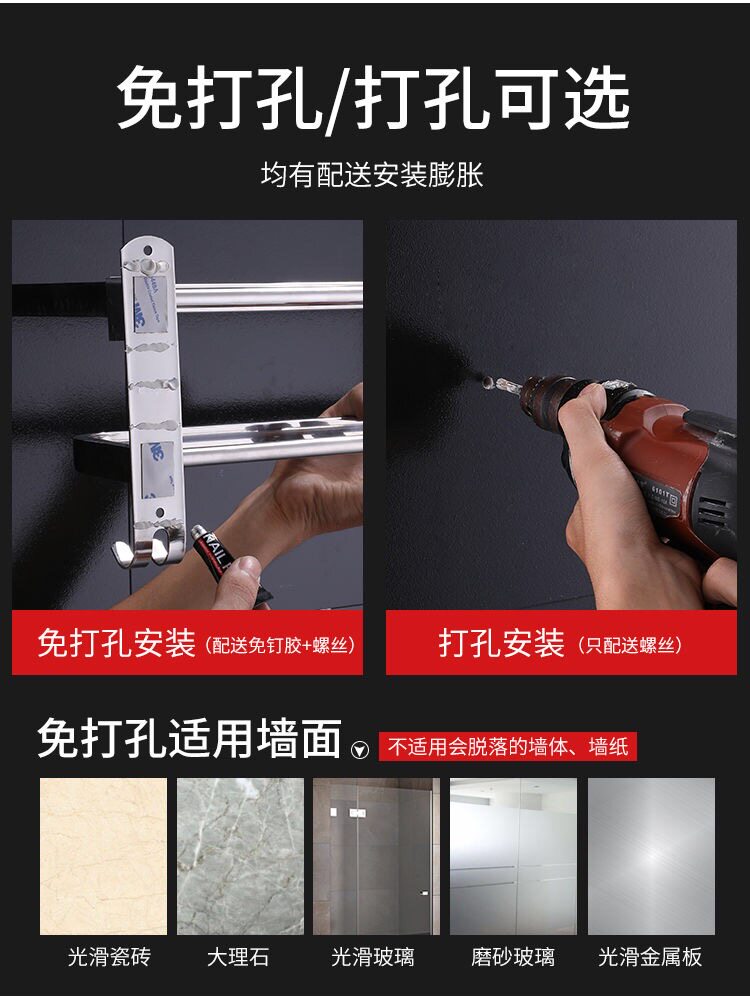 免打孔/打孔可选

均有配送安装膨胀

3M

3M

NAIL

免打孔安装（配送免钉胶+螺丝）

打孔安装（只配送螺丝）

免打孔适用墙面

不适用会脱落的墙体、墙纸

光滑瓷砖

大理石

光滑玻璃

磨砂玻璃

光滑金属板