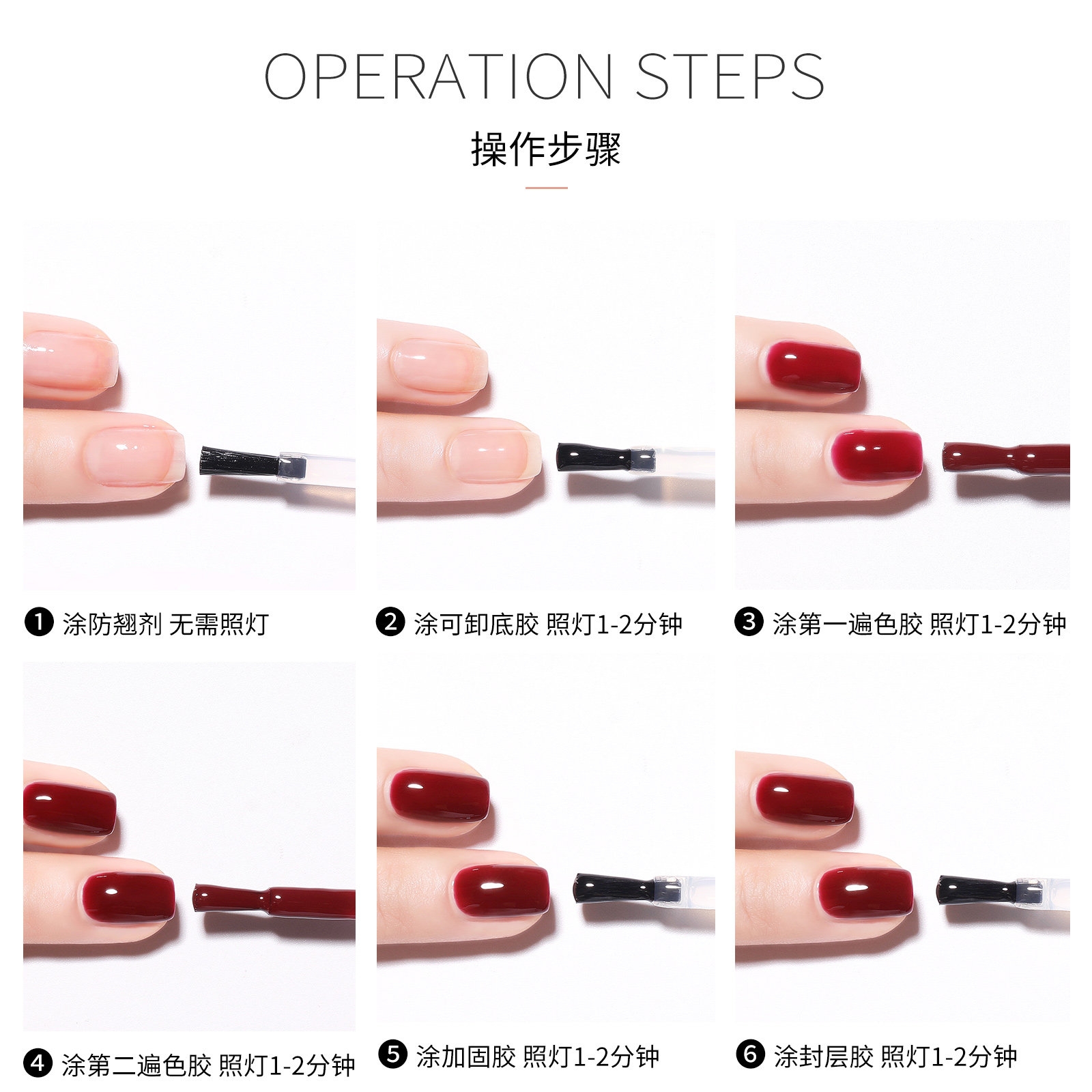 OPERATION STEPS

操作步骤

❶ 涂防翘剂 无需照灯

❷ 涂可卸底胶 照灯1-2分钟

❸ 涂第一遍色胶 照灯1-2分钟

❹ 涂第二遍色胶 照灯1-2分钟

❺ 涂加固胶 照灯1-2分钟

❻ 涂封层胶 照灯1-2分钟