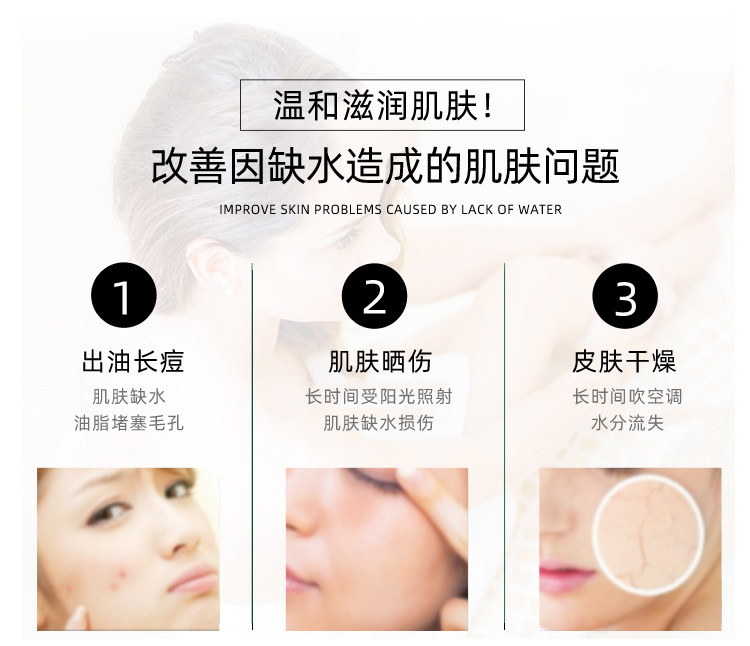 温和滋润肌肤！

改善因缺水造成的肌肤问题

IMPROVE SKIN PROBLEMS CAUSED BY LACK OF WATER

1

出油长痘

肌肤缺水
油脂堵塞毛孔

2

肌肤晒伤

长时间受阳光照射
肌肤缺水损伤

3

皮肤干燥

长时间吹空调
水分流失